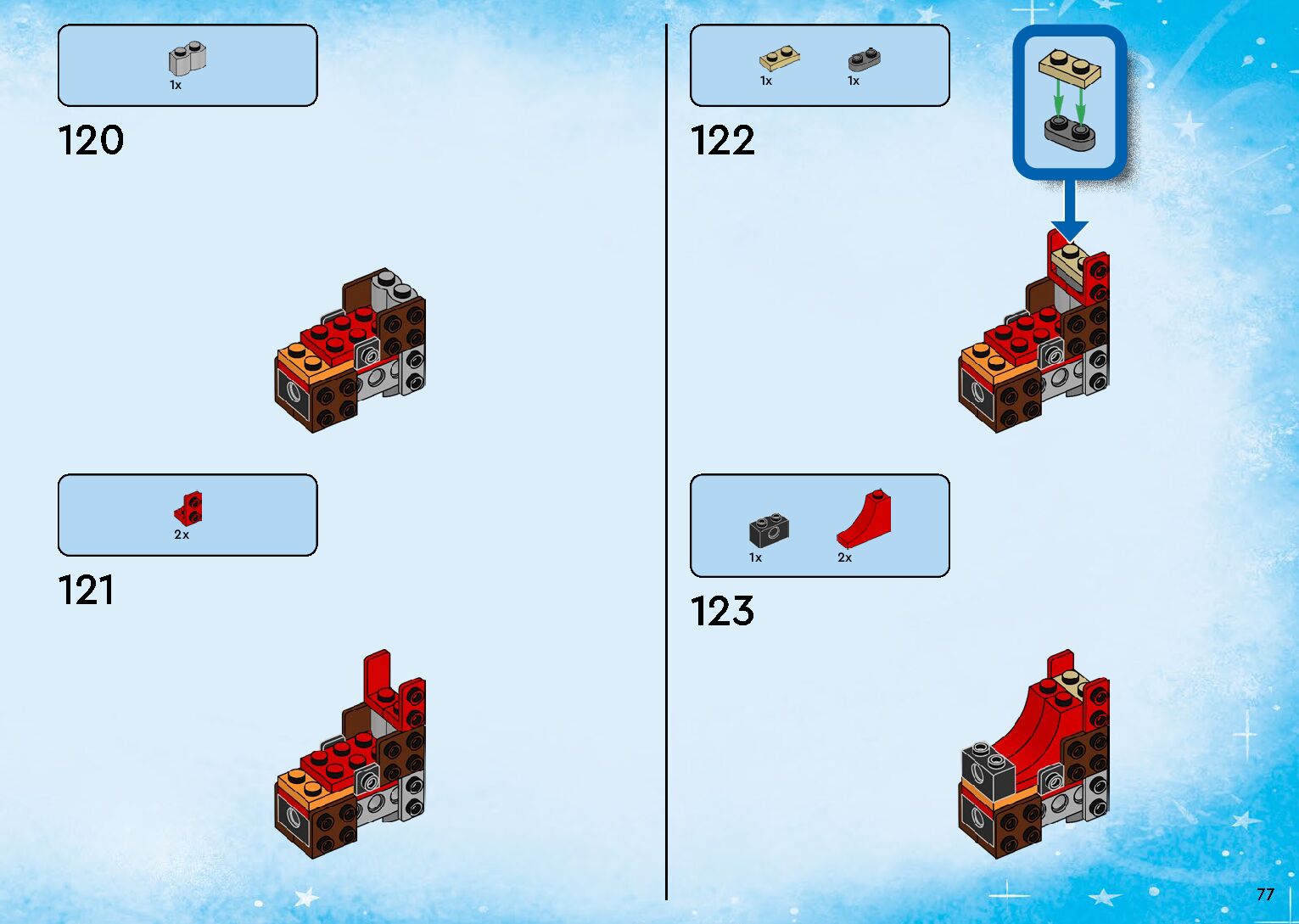 1x

120

2x

121

1x 1x

122

1x 2x

123

77