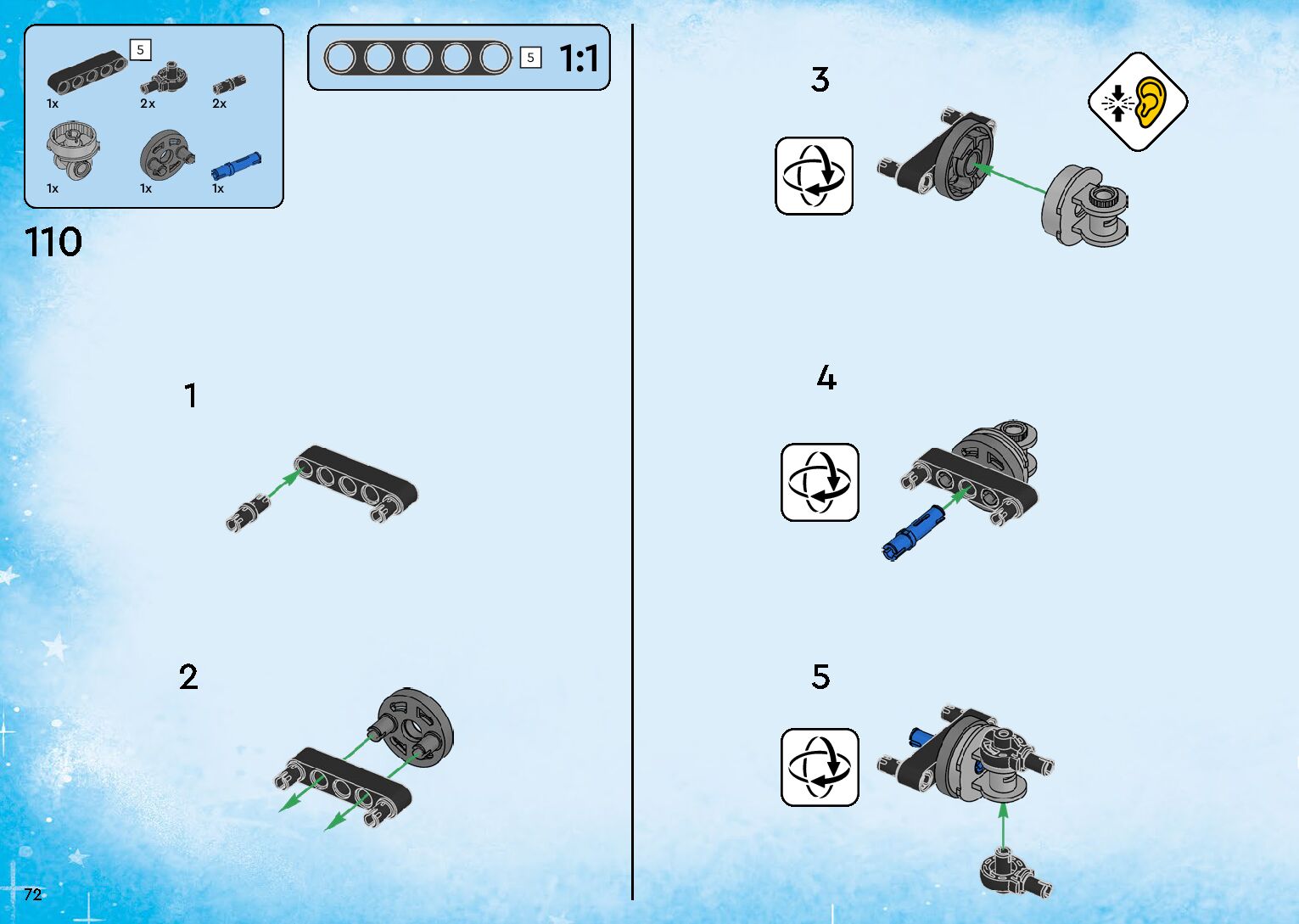 5

1x 2x 2x

1x 1x 1x

5 1:1

110

1

2

3

4

5

72