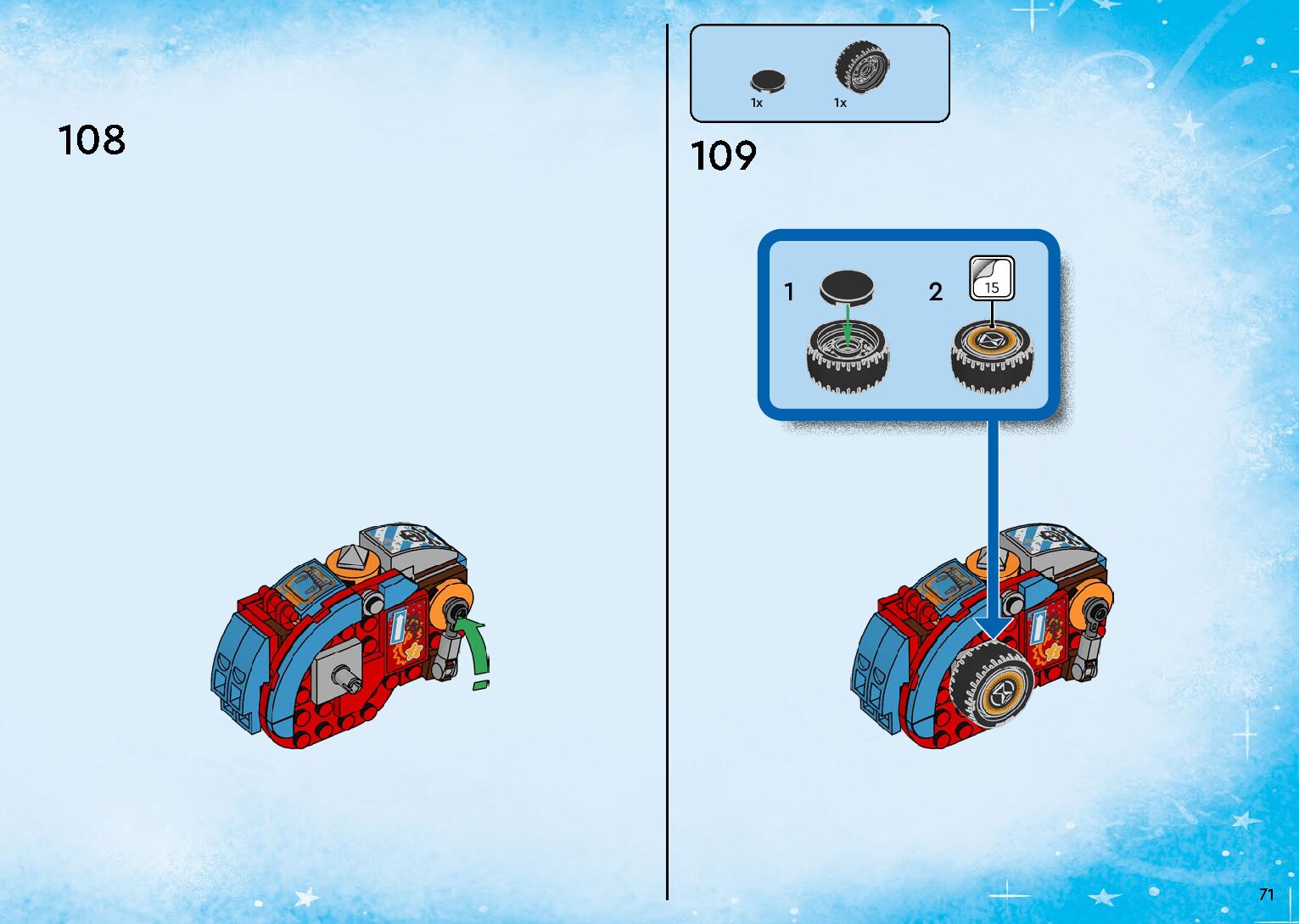 108

1x
1x

109

1
2
15

71