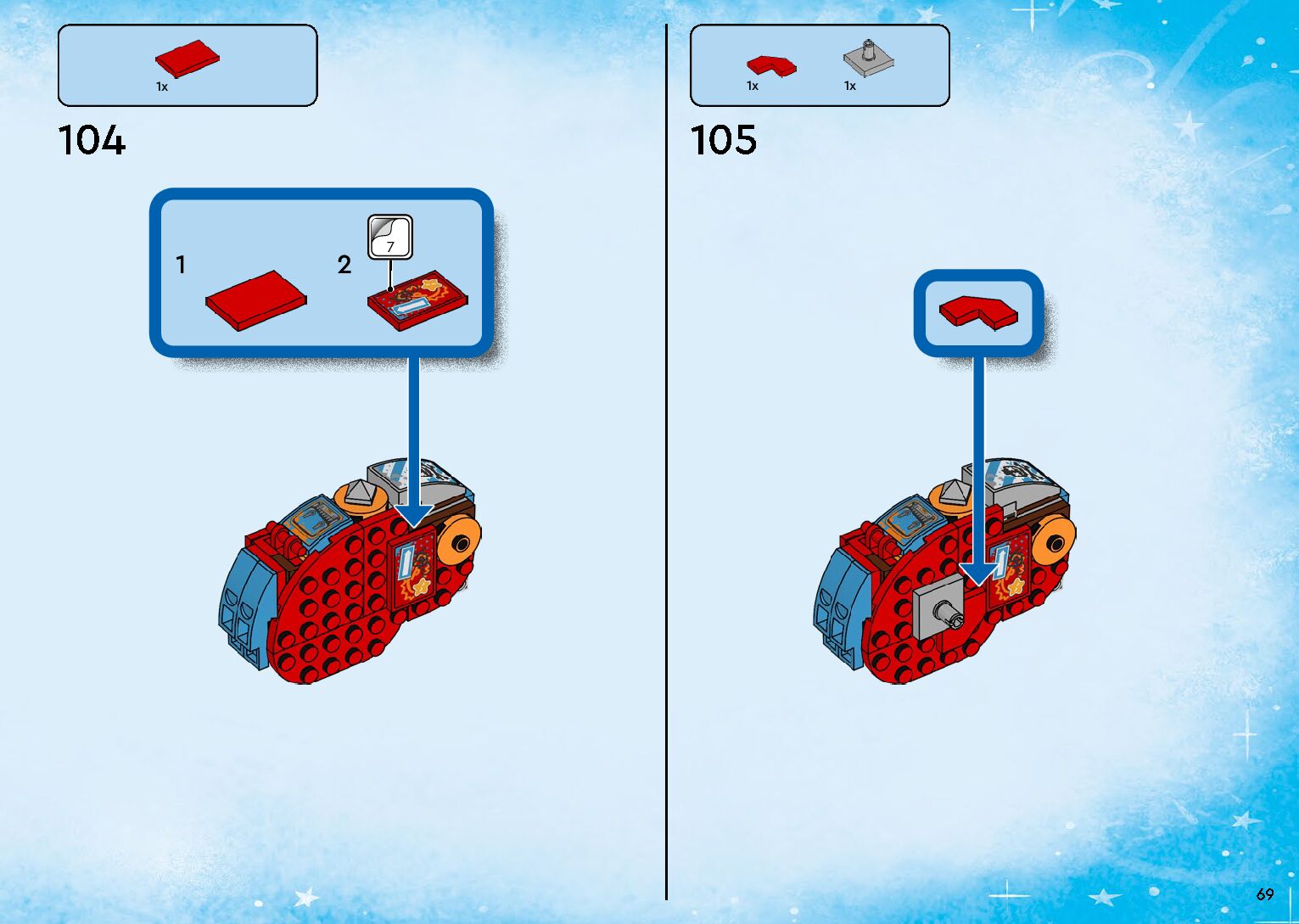 1x

104

1

2

7

1x

1x

105

69