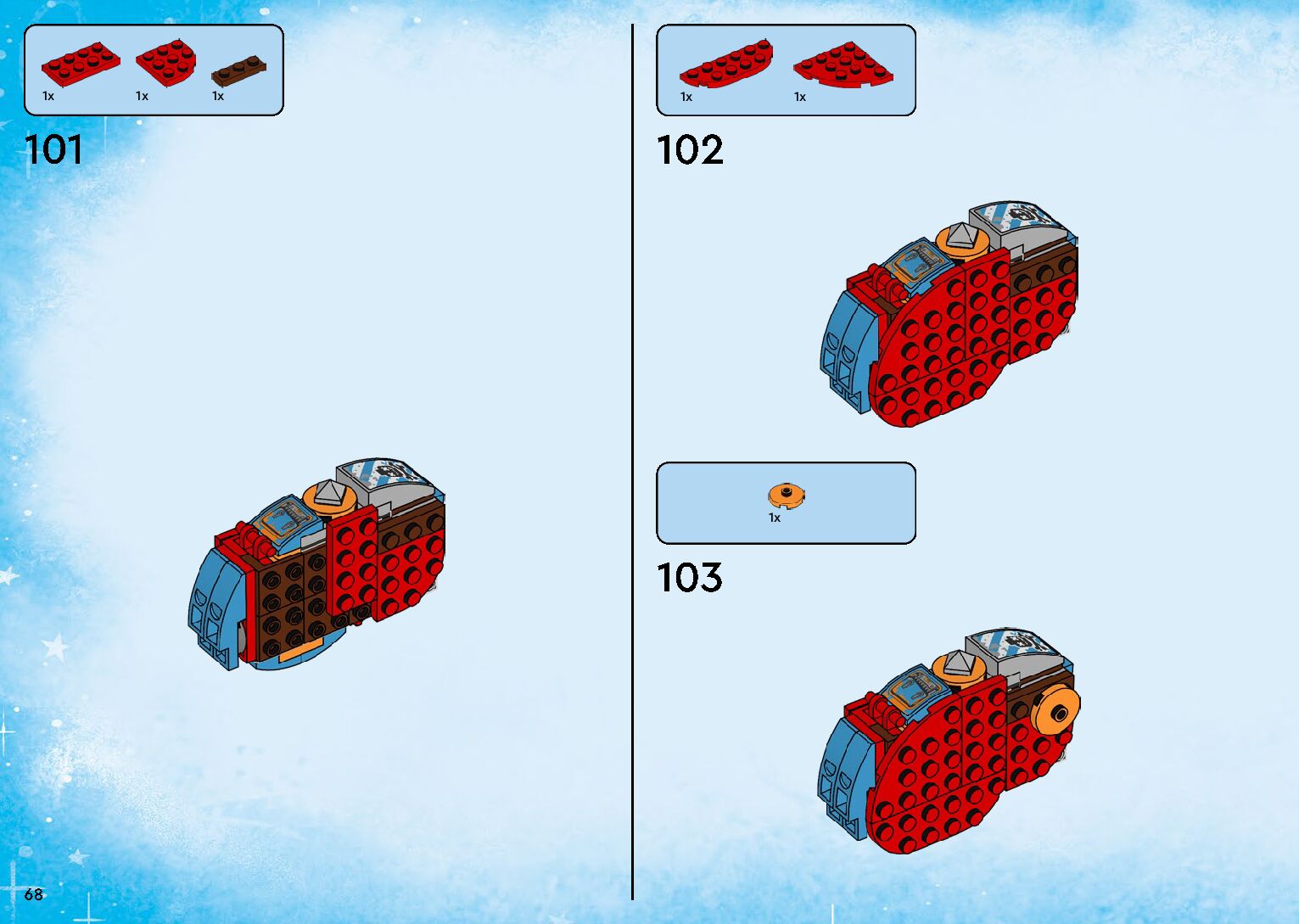 1x 1x 1x

101

1x 1x

102

1x

103

68