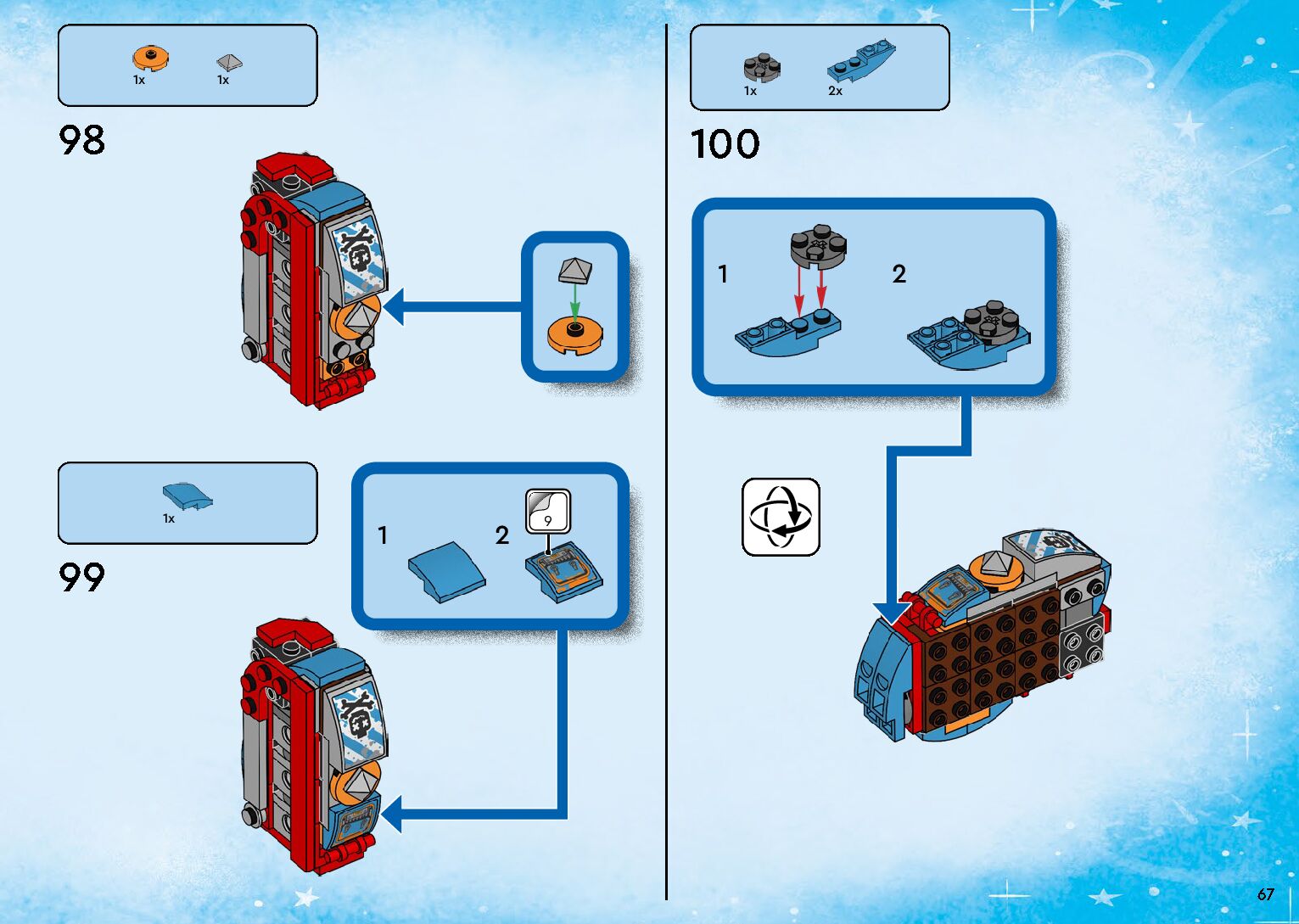 1x 1x

98

1x

99

1
2
9

1x 2x

100

1
2

67