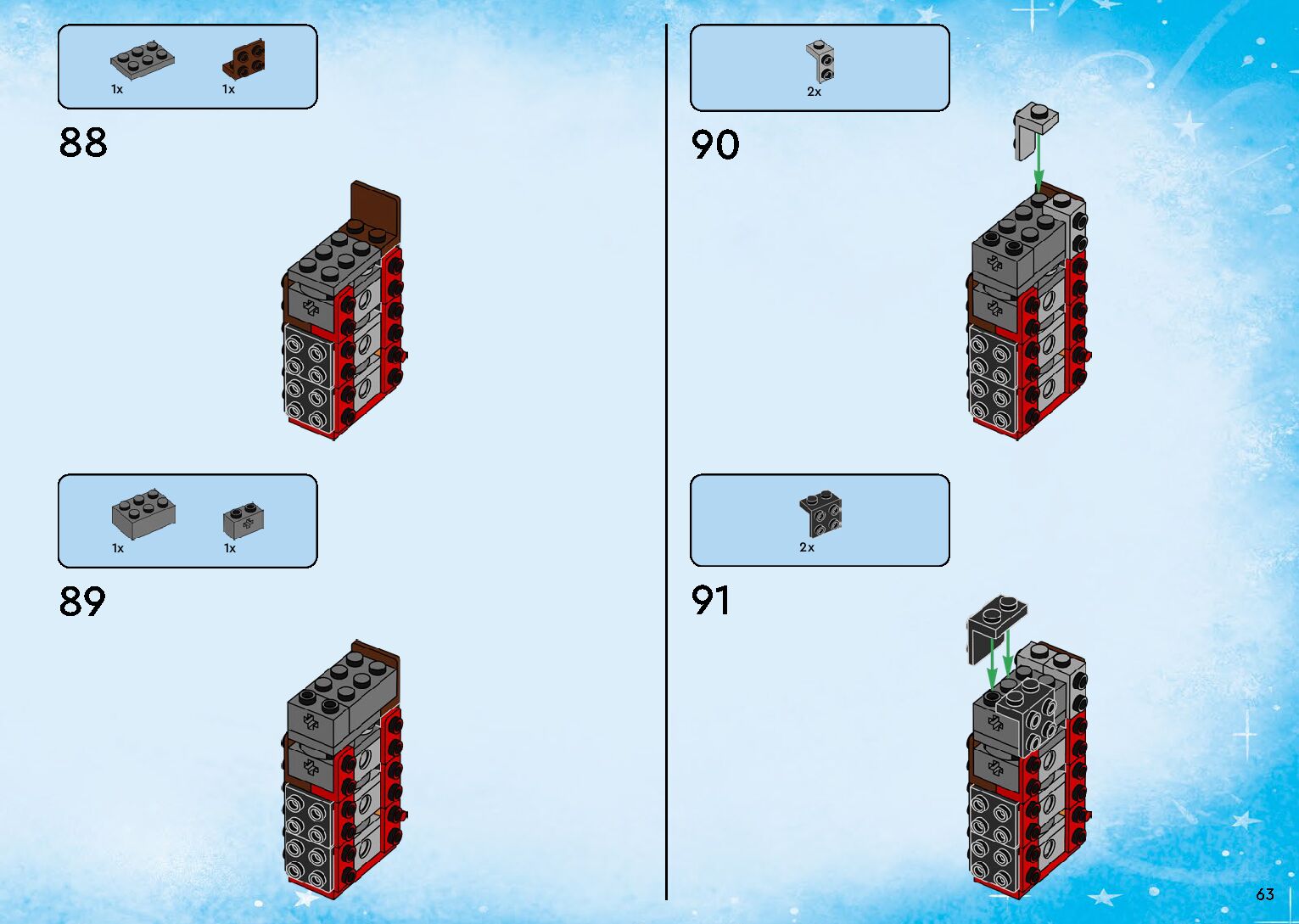 1x 1x

88

1x 1x

89

2x

90

2x

91

63