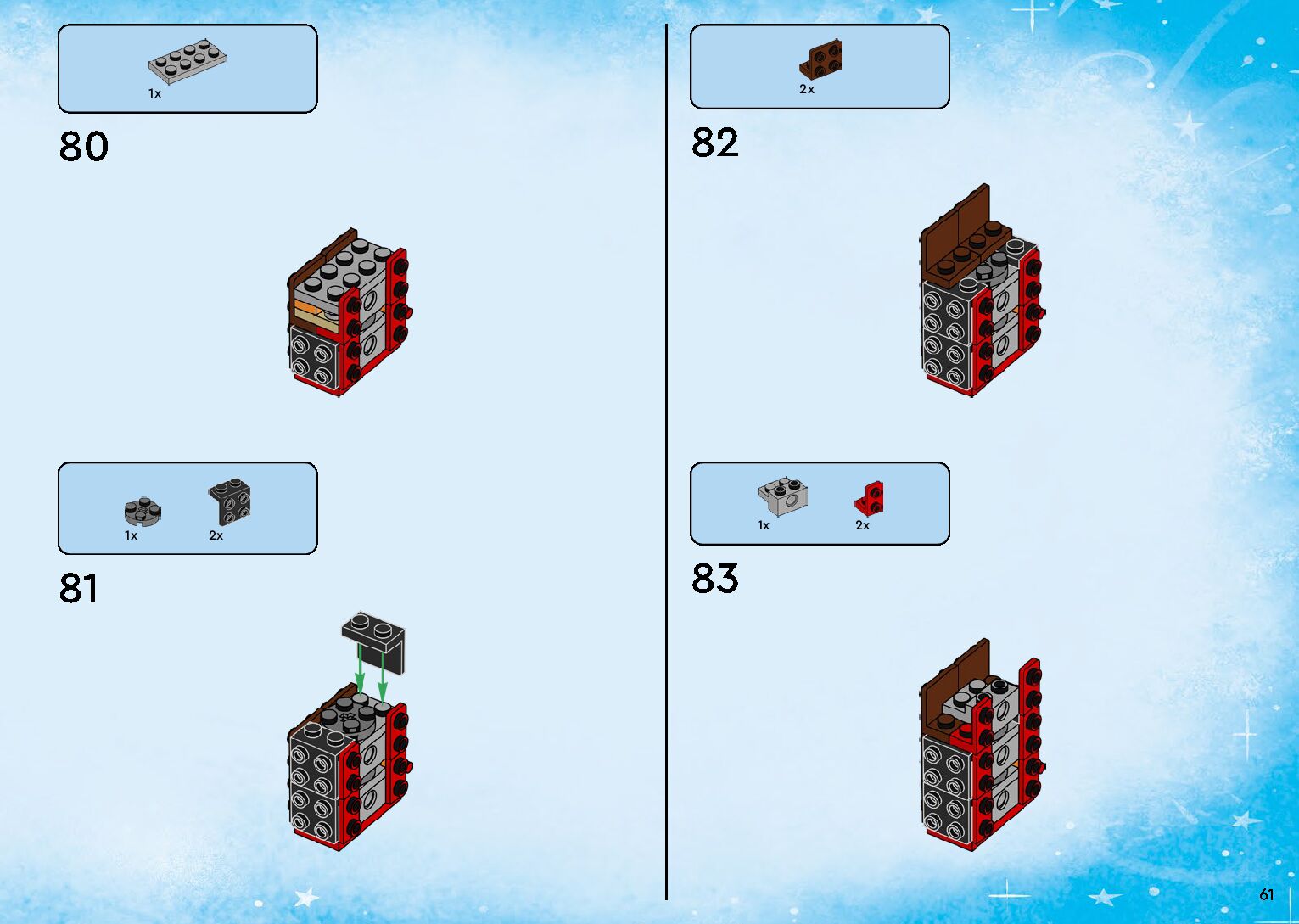 1x

80

1x 2x

81

2x

82

1x 2x

83

61