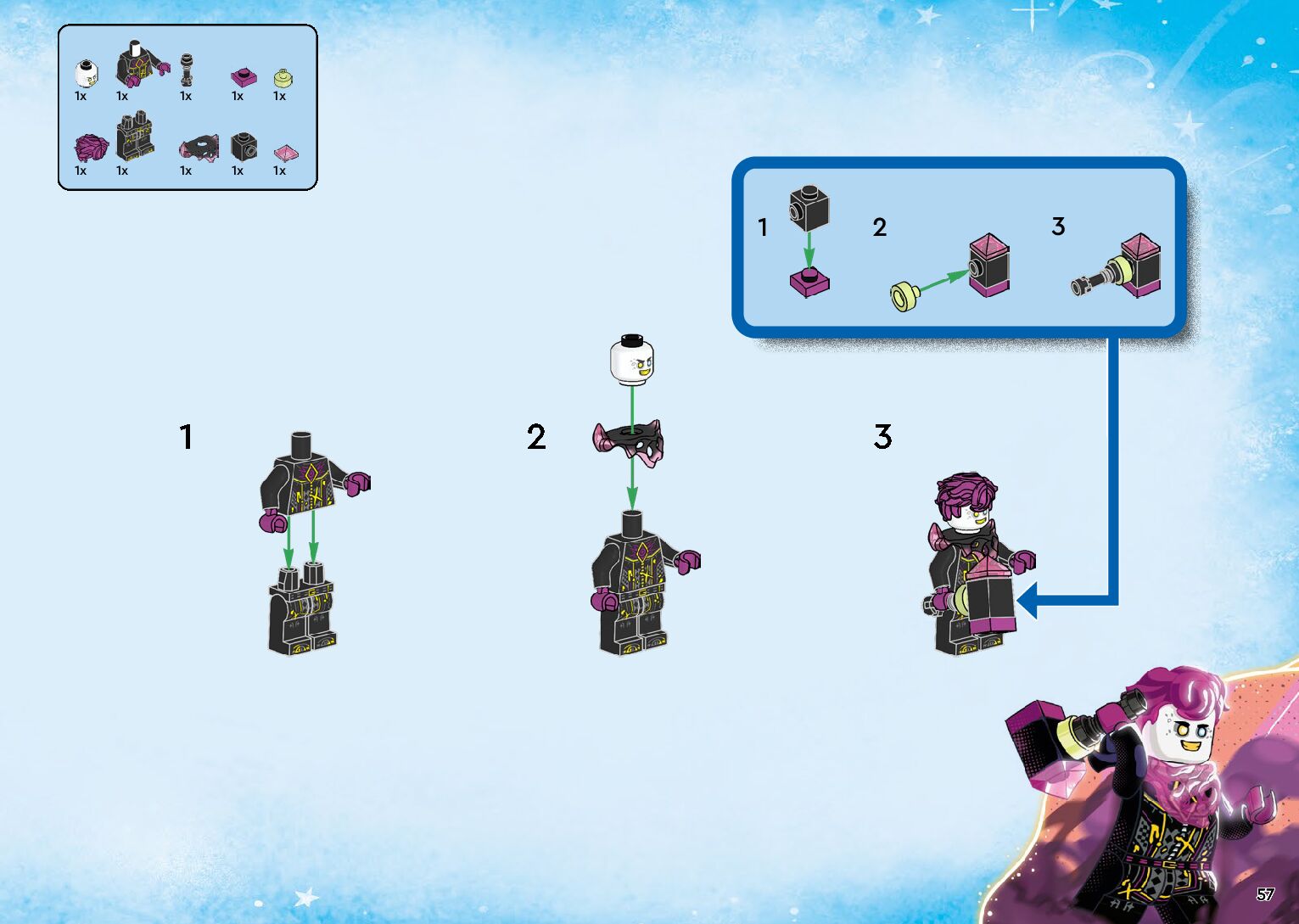 1x 1x 1x 1x 1x

1x 1x 1x 1x 1x

1 2 3

1

2

3

57