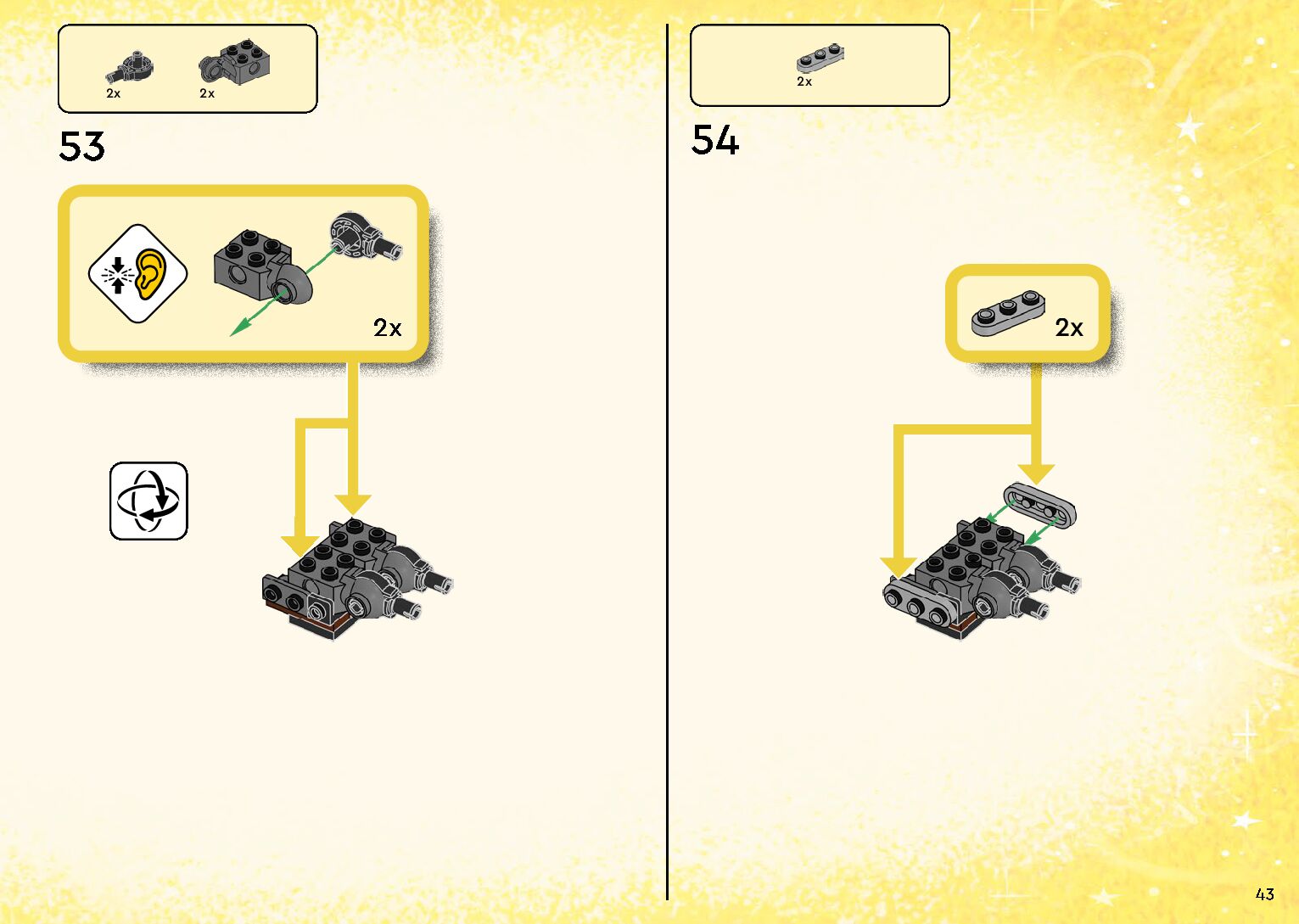 2x 2x

53

2x

2x

54

2x

43