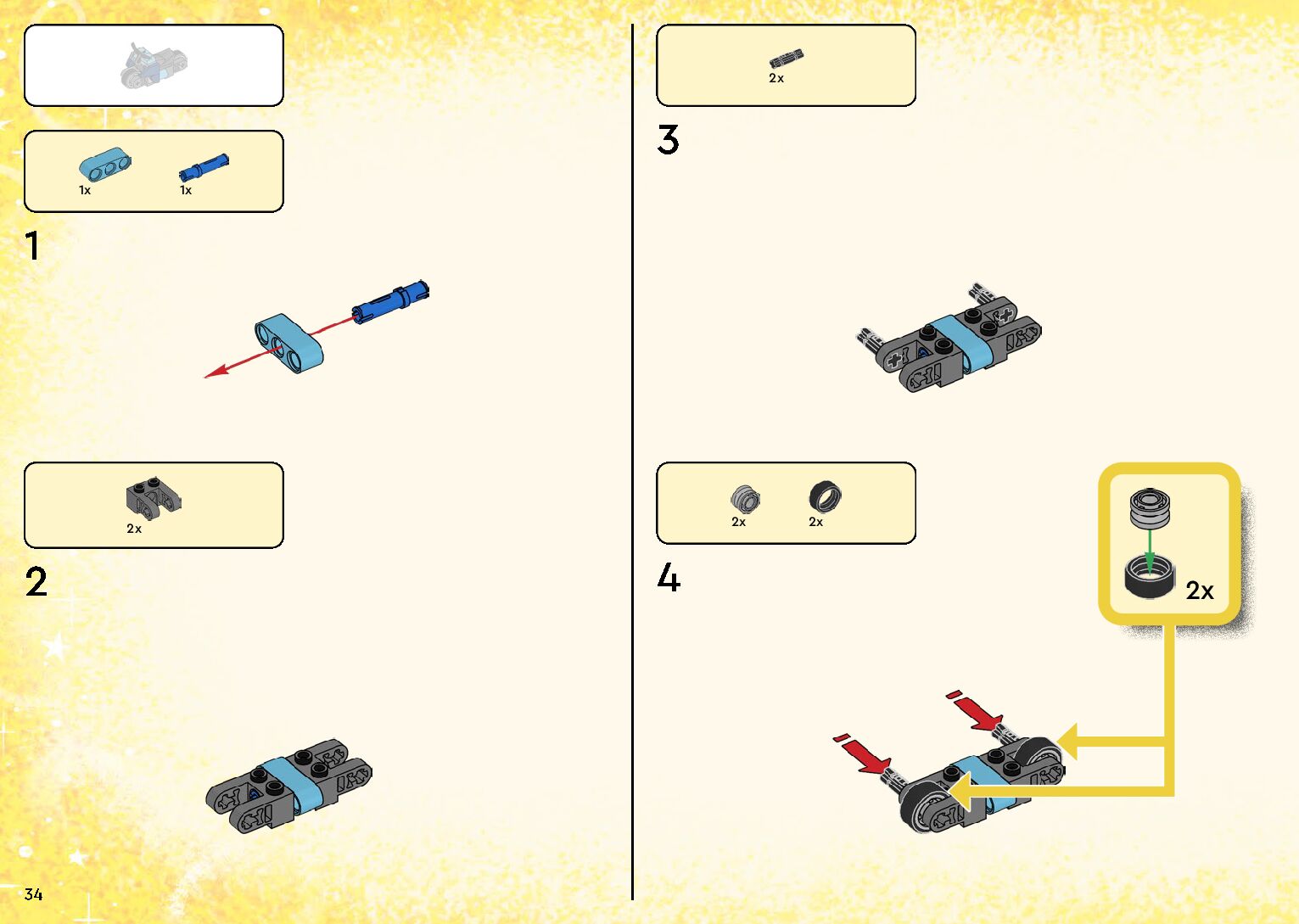 1x 1x

1

2x

2

34

2x

3

2x 2x

4

2x