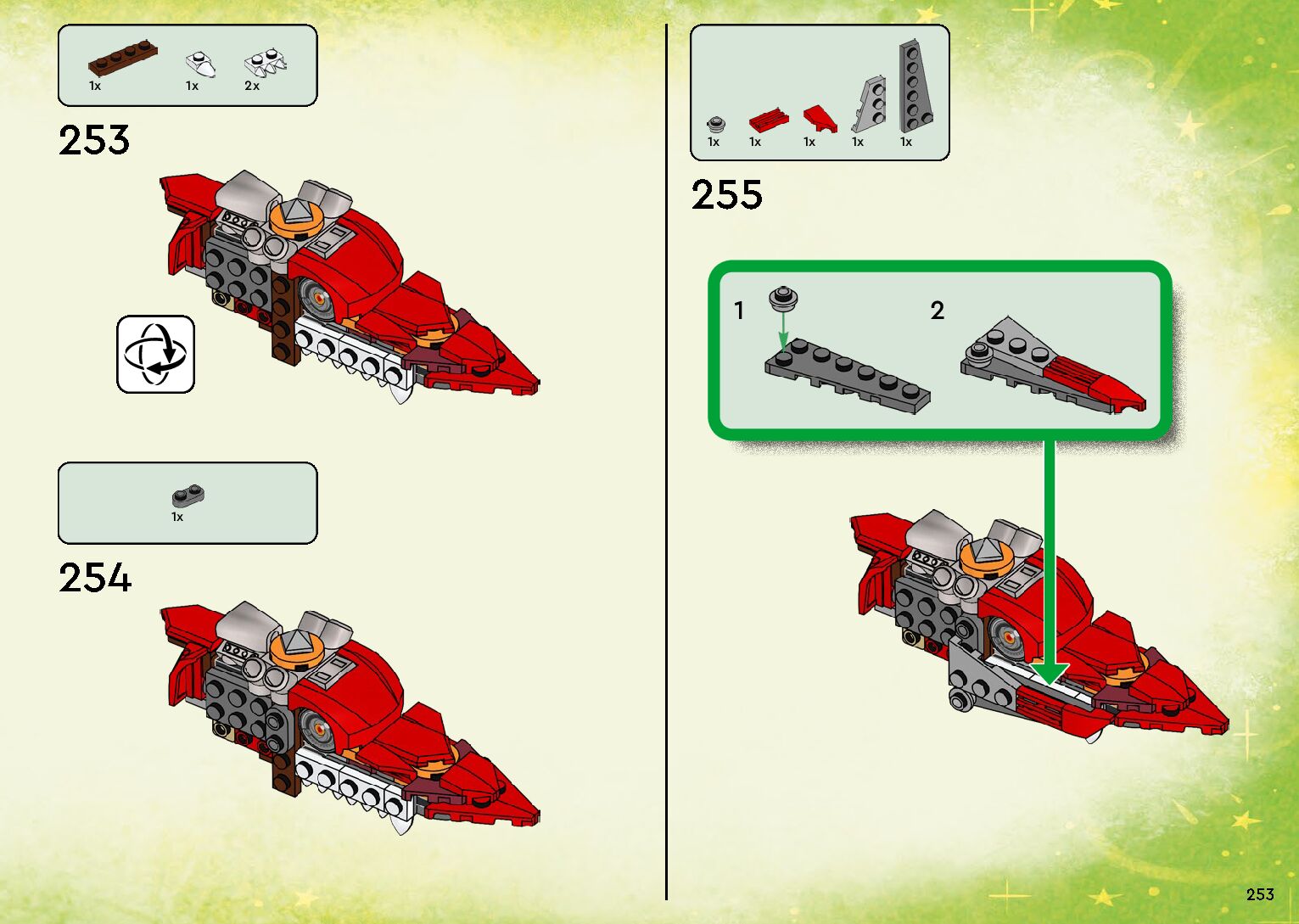 1x 1x 2x

253

1x

254

1x 1x 1x 1x 1x

255

1

2

253