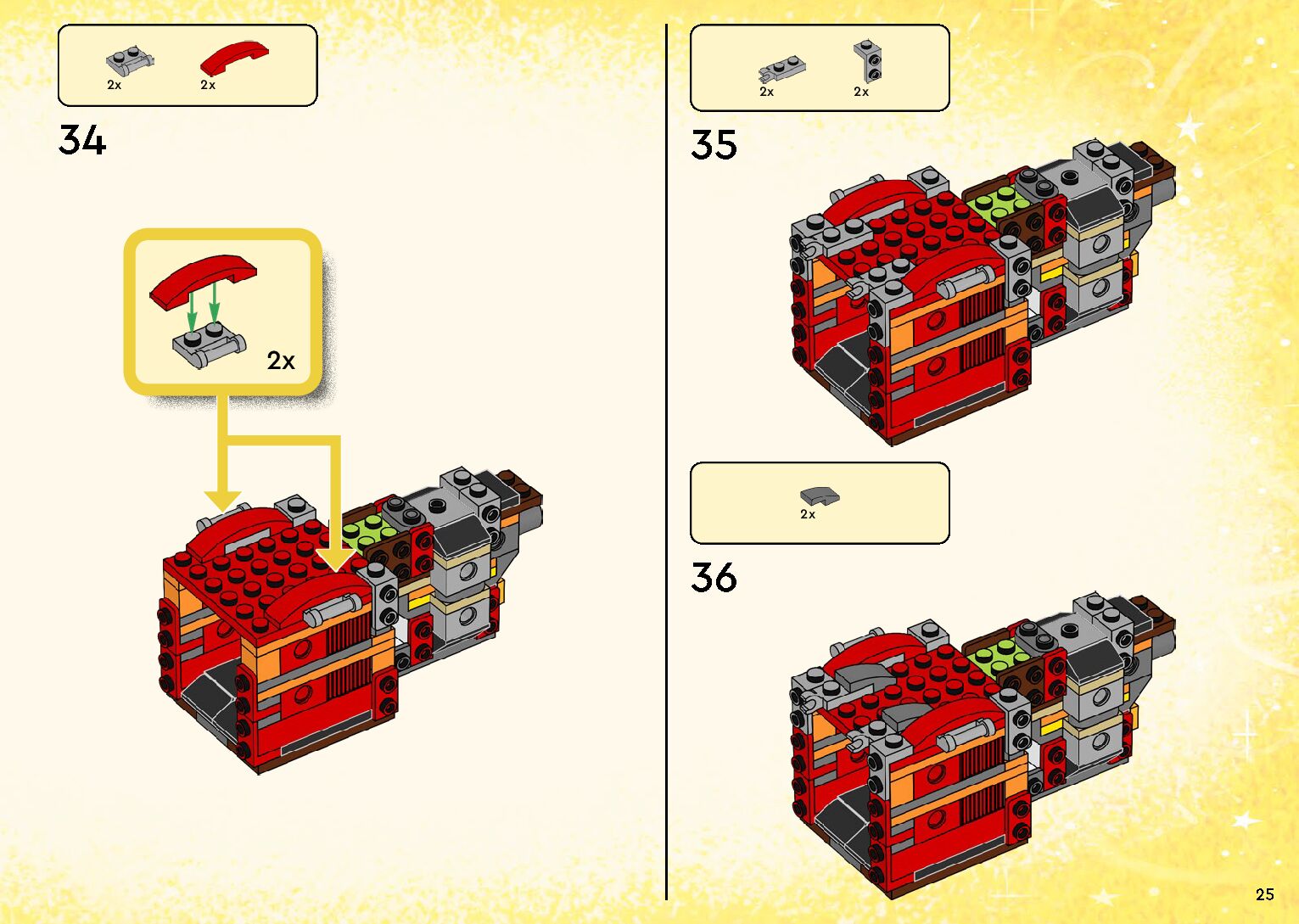 2x 2x

34

2x

2x 2x

35

2x

36

25