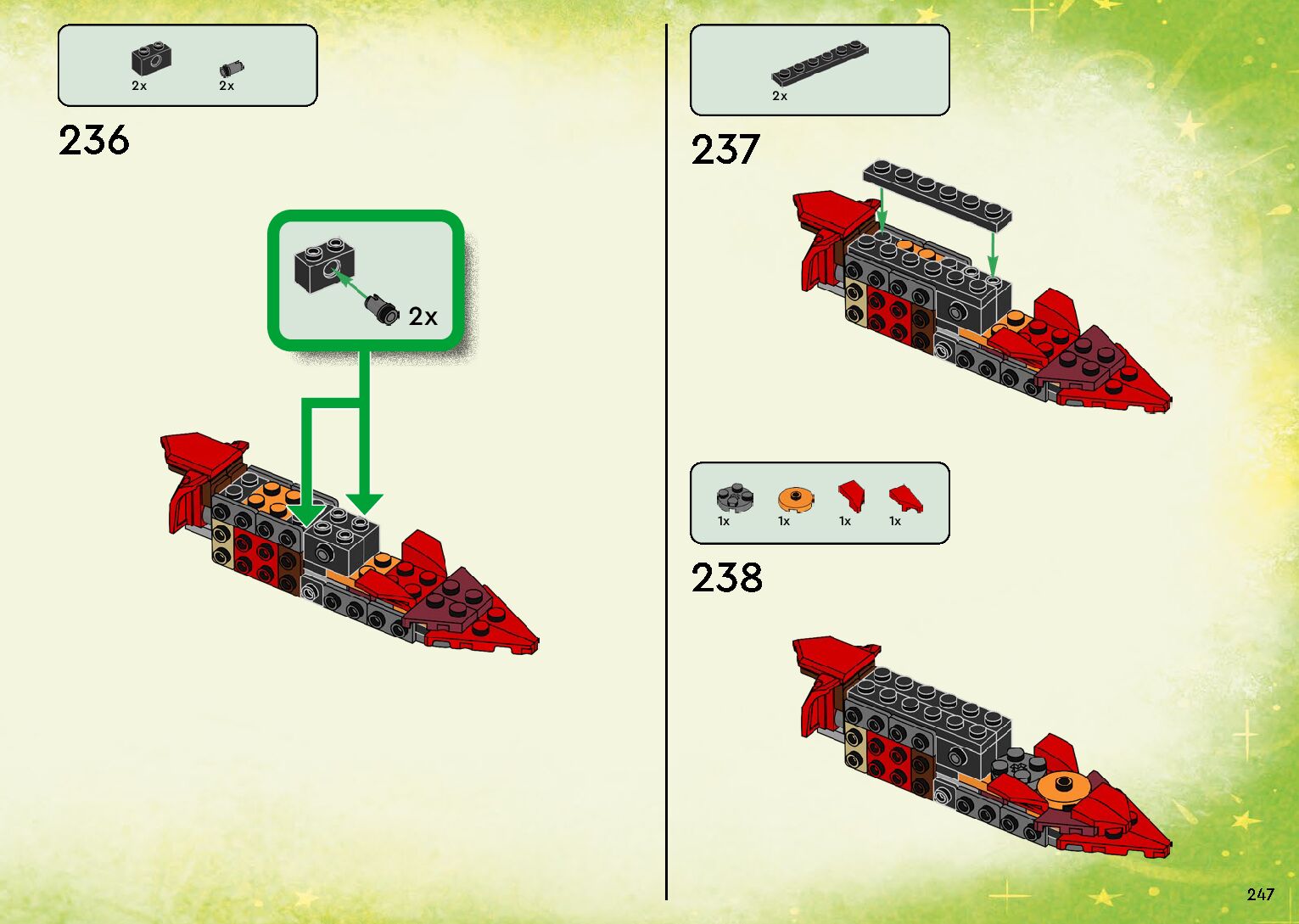 2x 2x

236

2x

2x

237

1x 1x 1x 1x

238

247