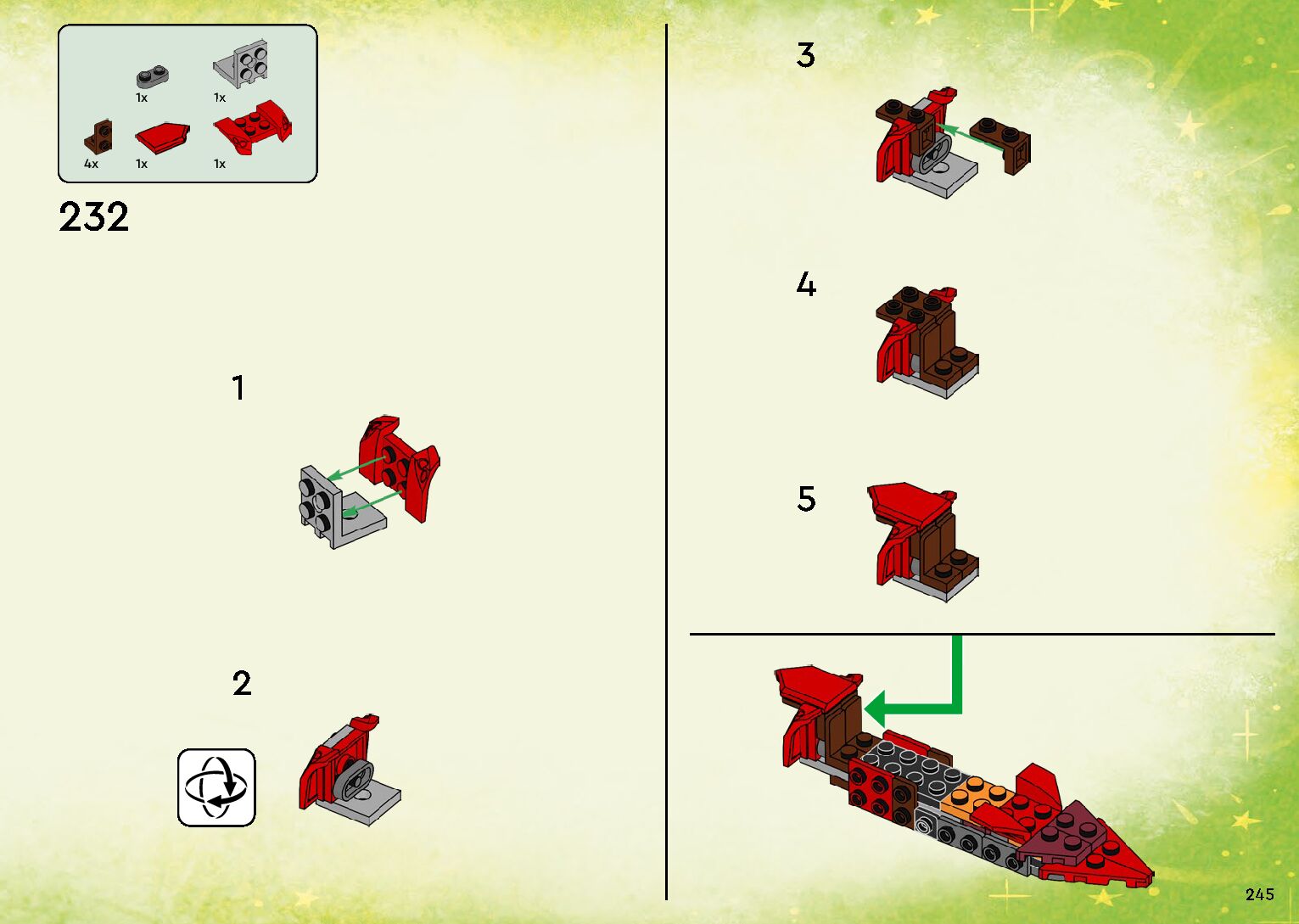 1x
1x
4x
1x
1x

232

1

2

3

4

5

245