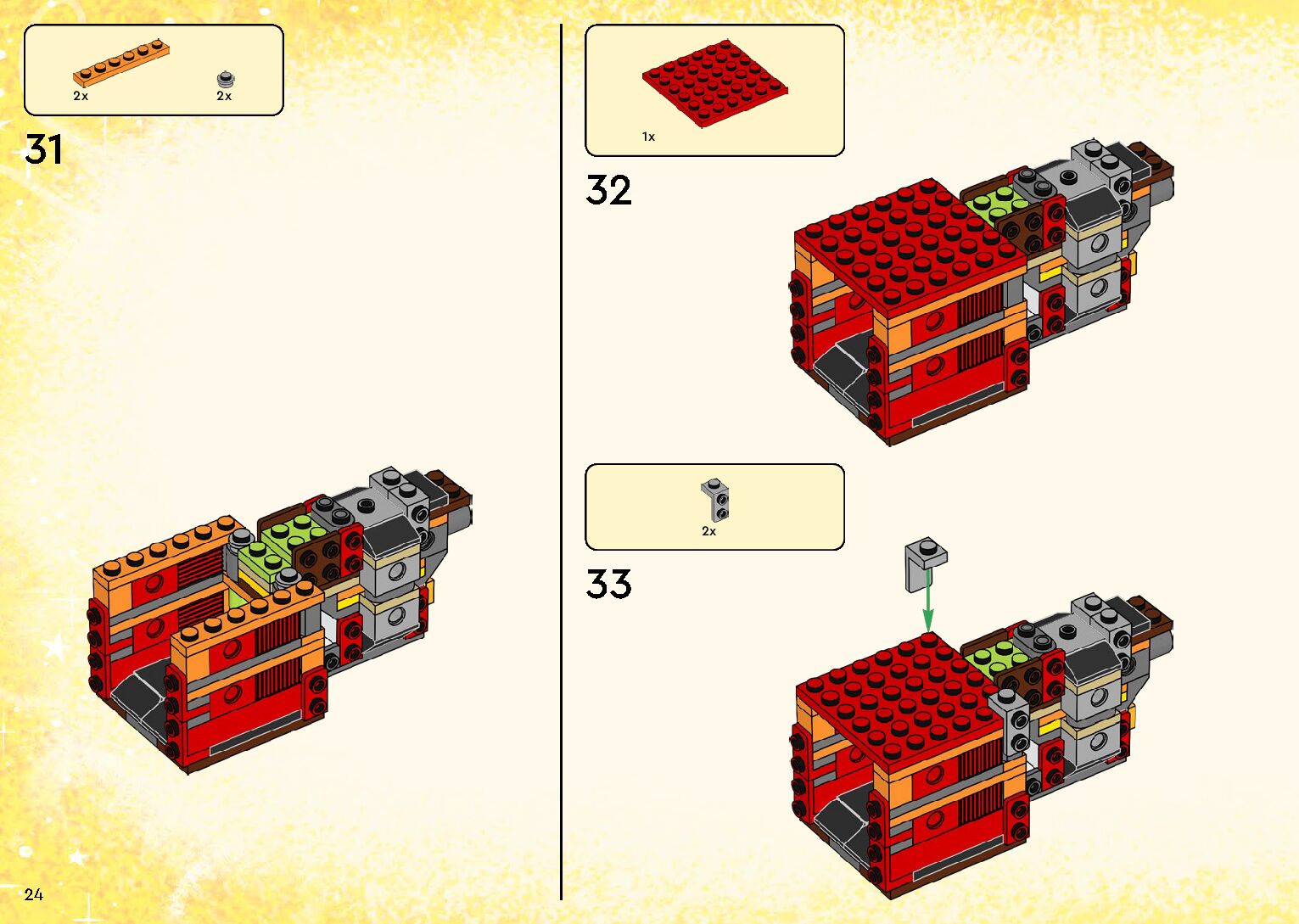 2x
2x

31

1x

32

2x

33

24