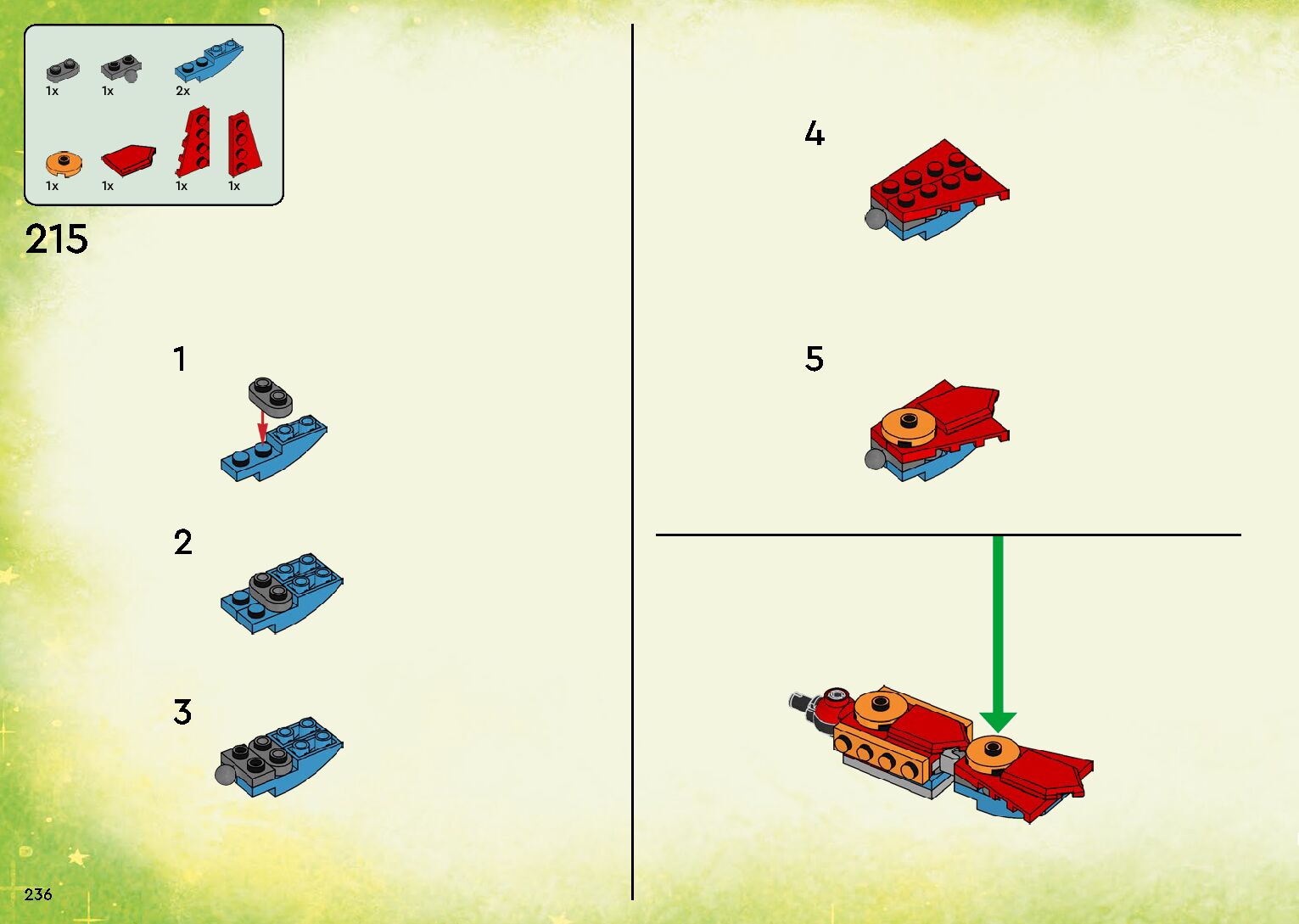 1x 1x 2x

1x 1x 1x 1x

215

1

2

3

4

5

236