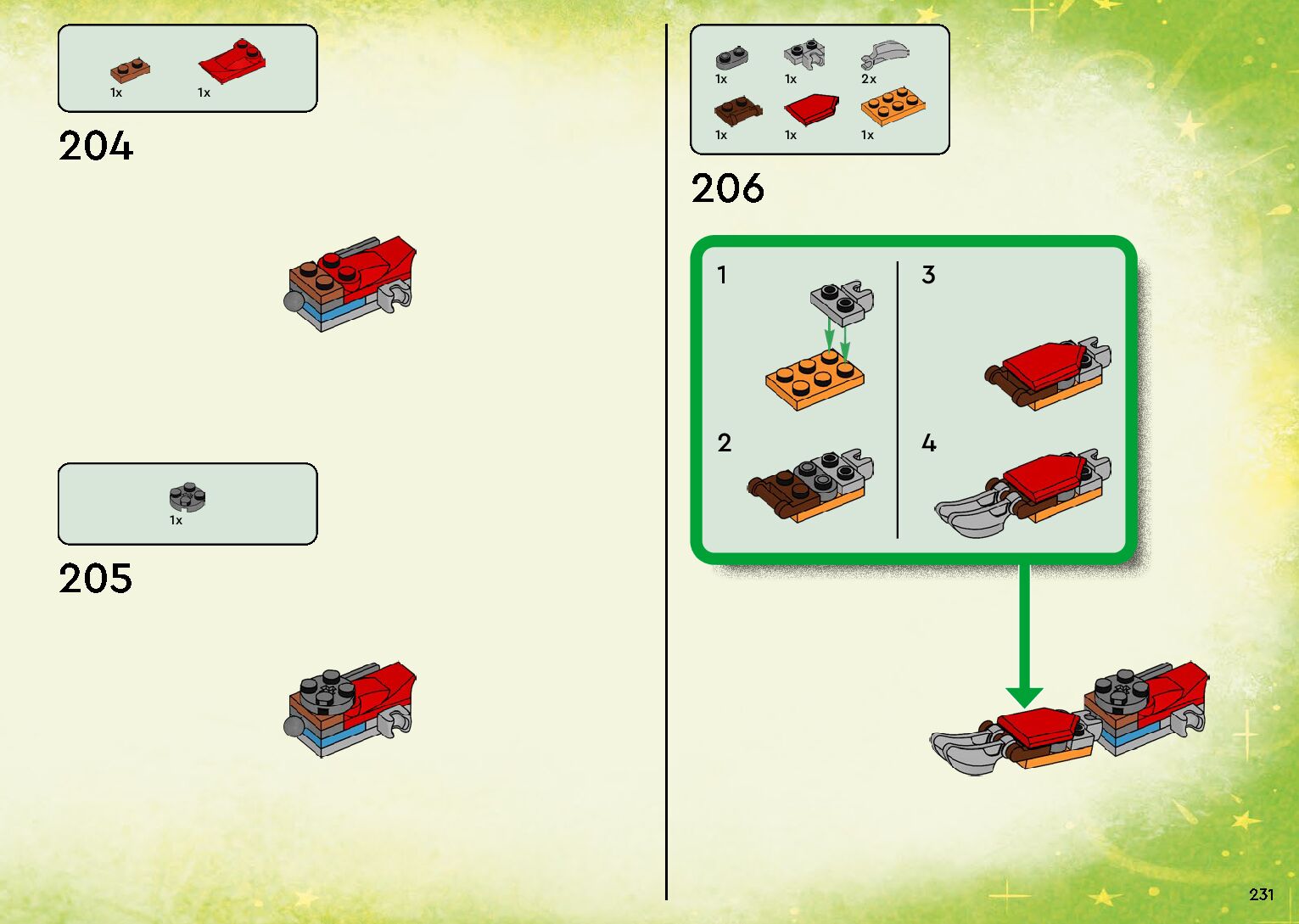 1x 1x

204

1x

205

1x 1x 2x
1x 1x 1x

206

1

2

3

4

231