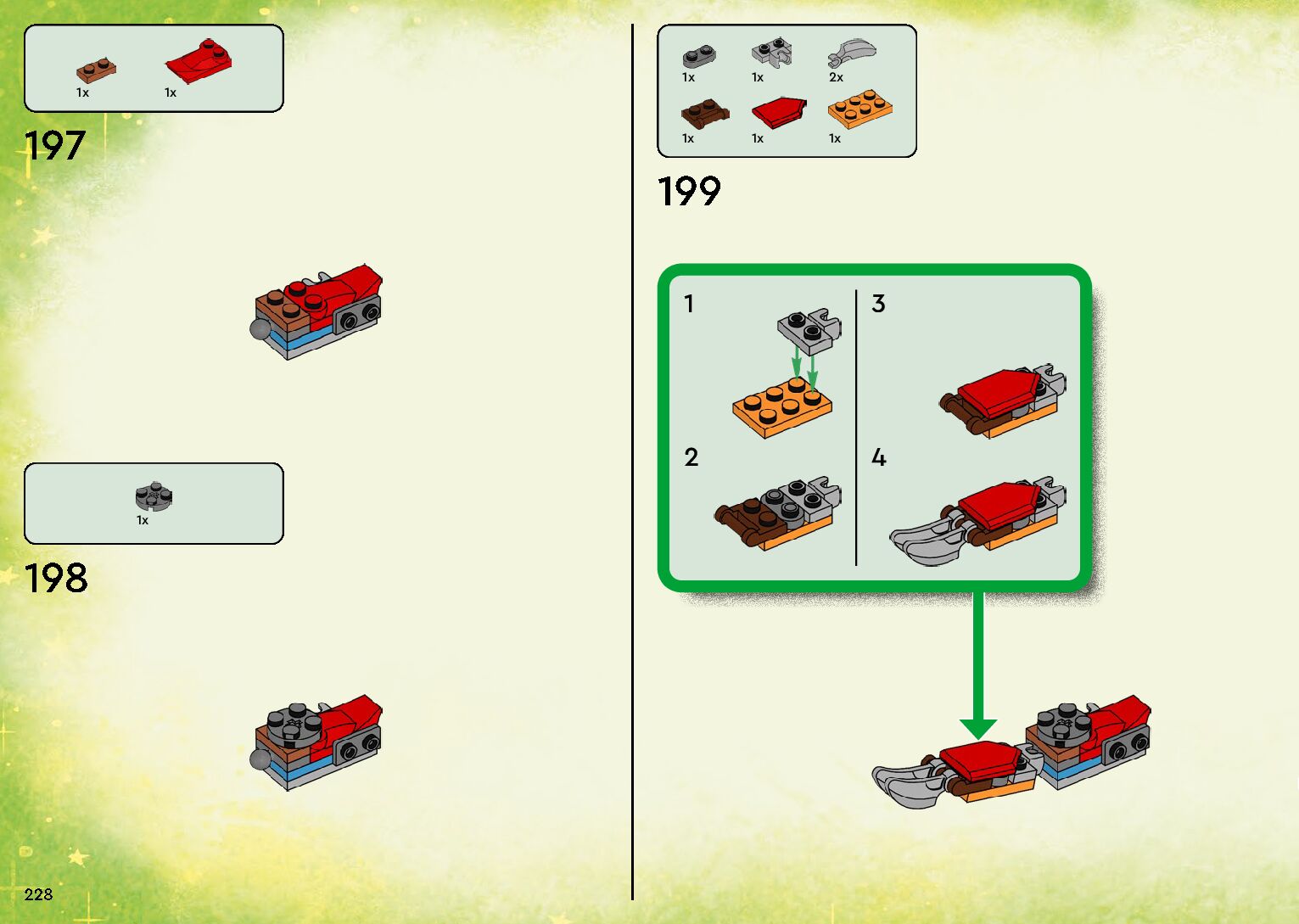 1x 1x

197

1x

198

228

1x 1x 2x
1x 1x 1x

199

1

2

3

4