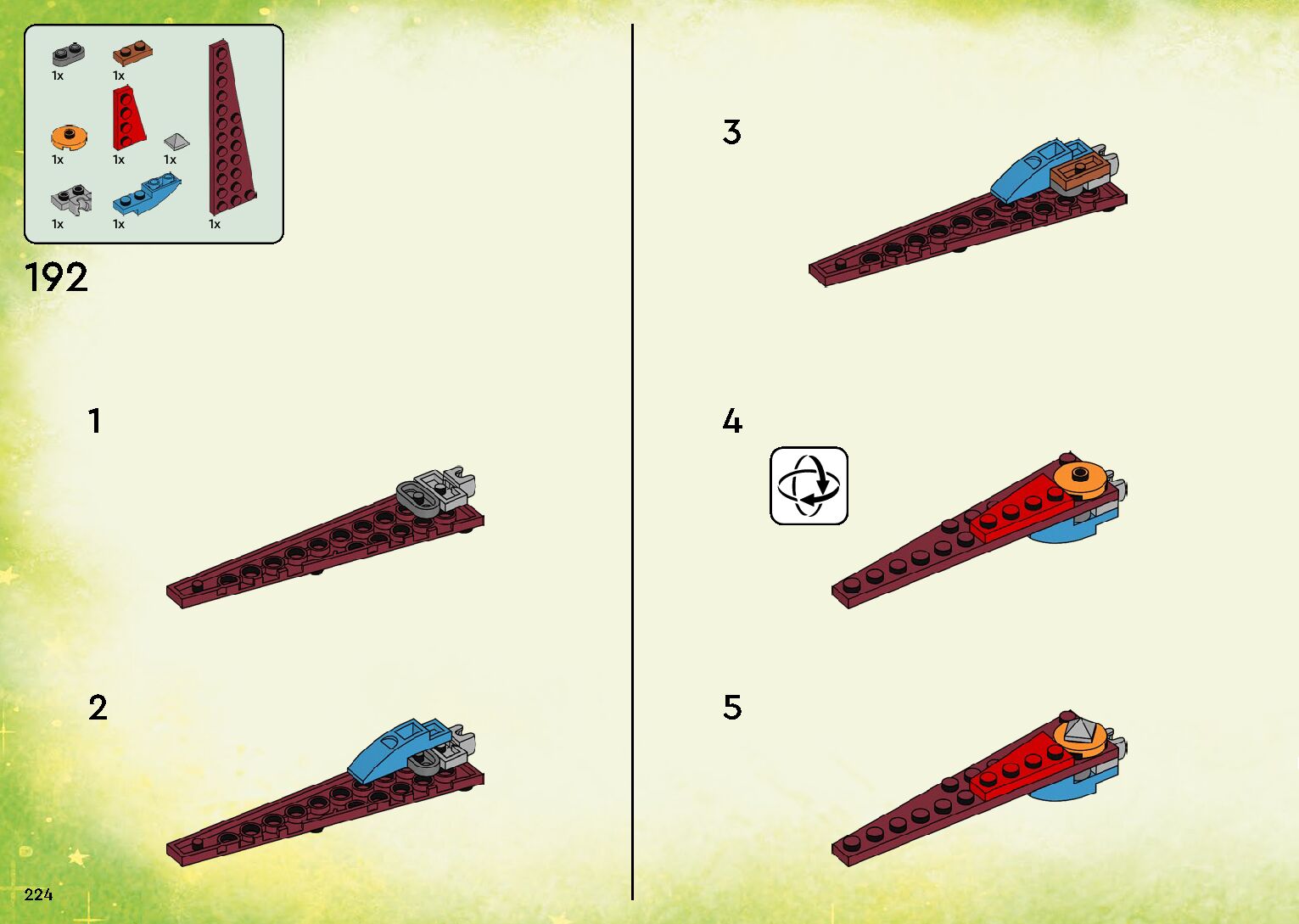 1x
1x
1x
1x
1x
1x
1x
1x

192

1

2

3

4

5

224