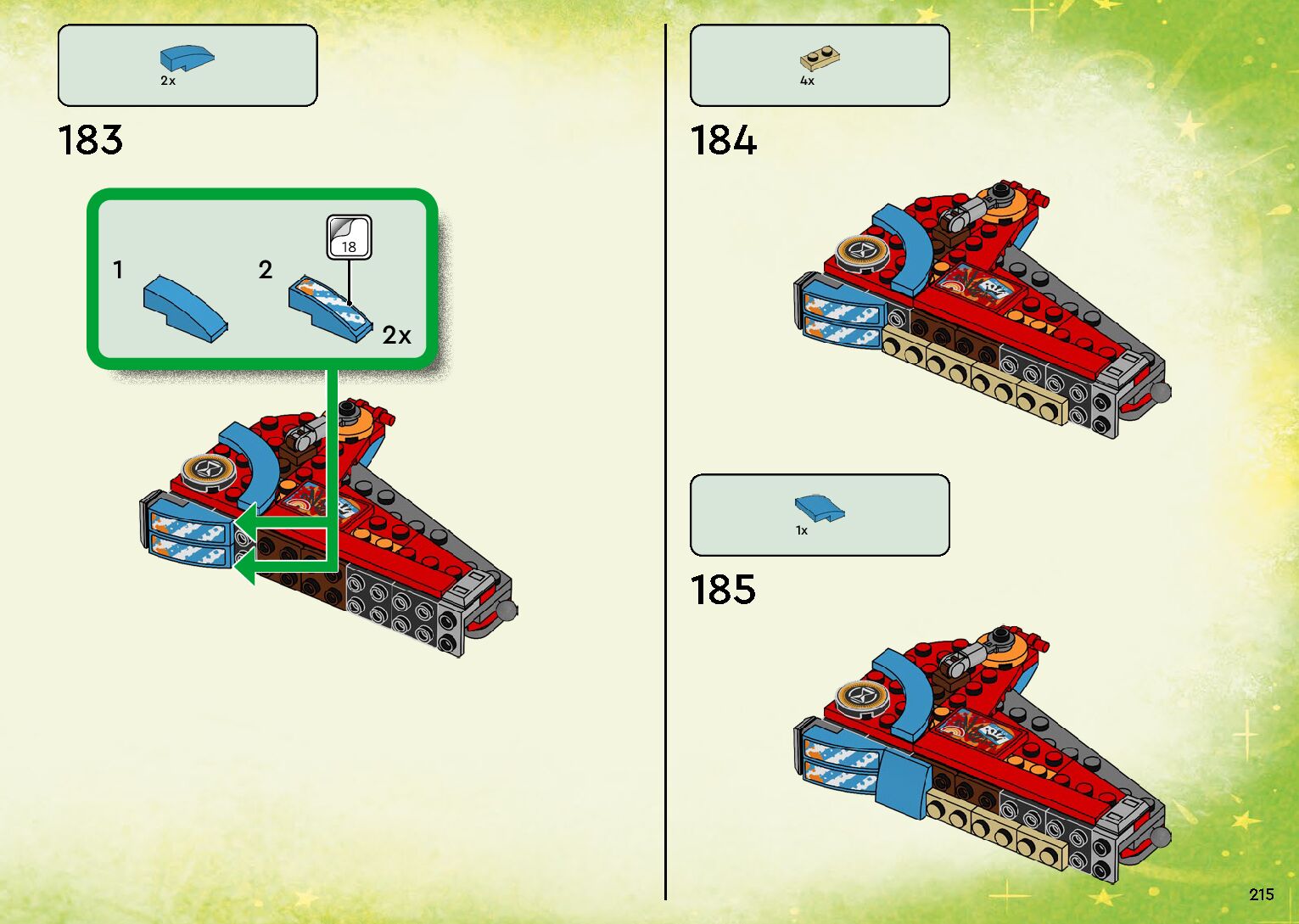 2x

183

1

2

18

2x

4x

184

1x

185

215