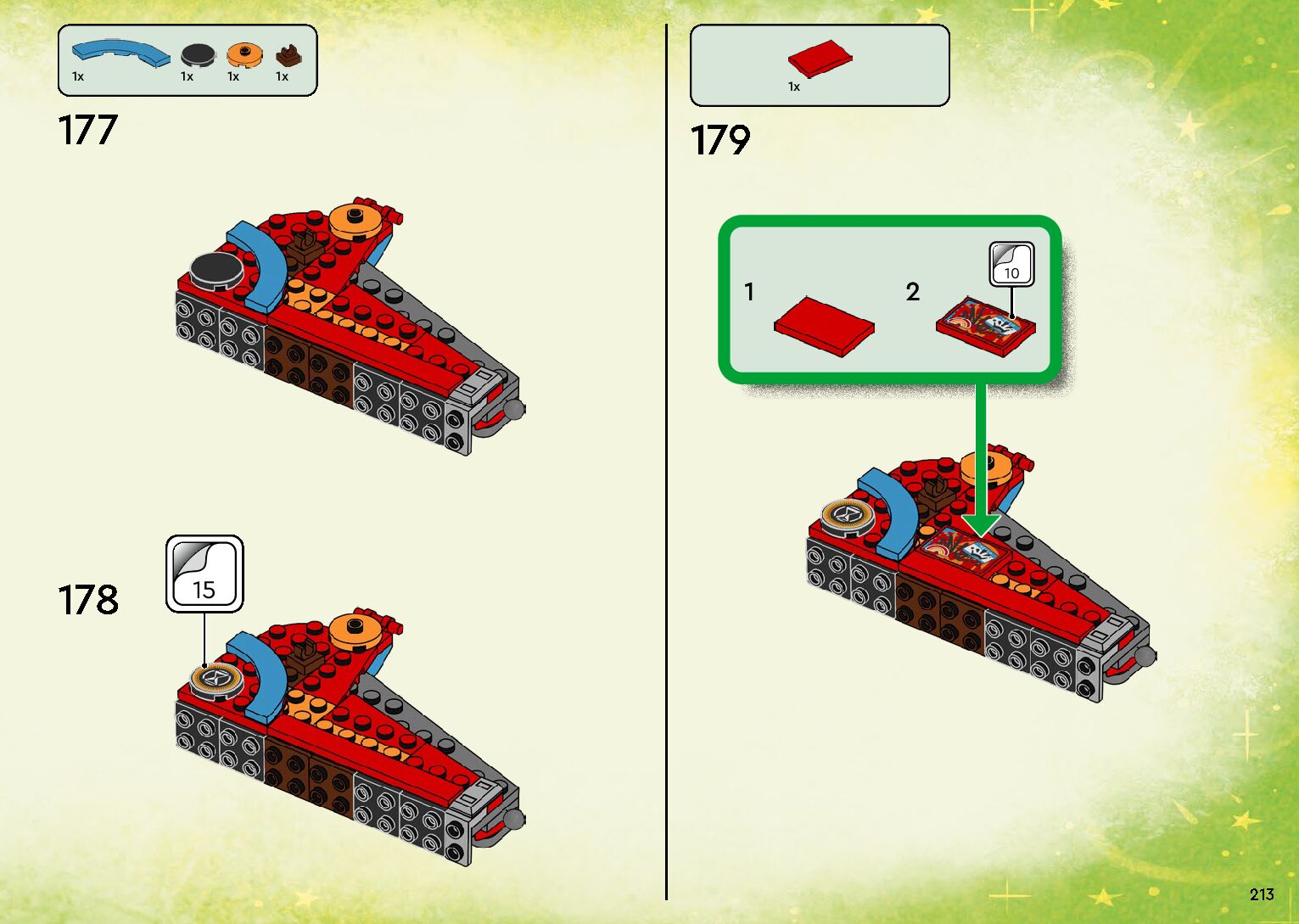 1x 1x 1x 1x

177

178

15

1x

179

1

2

10

213