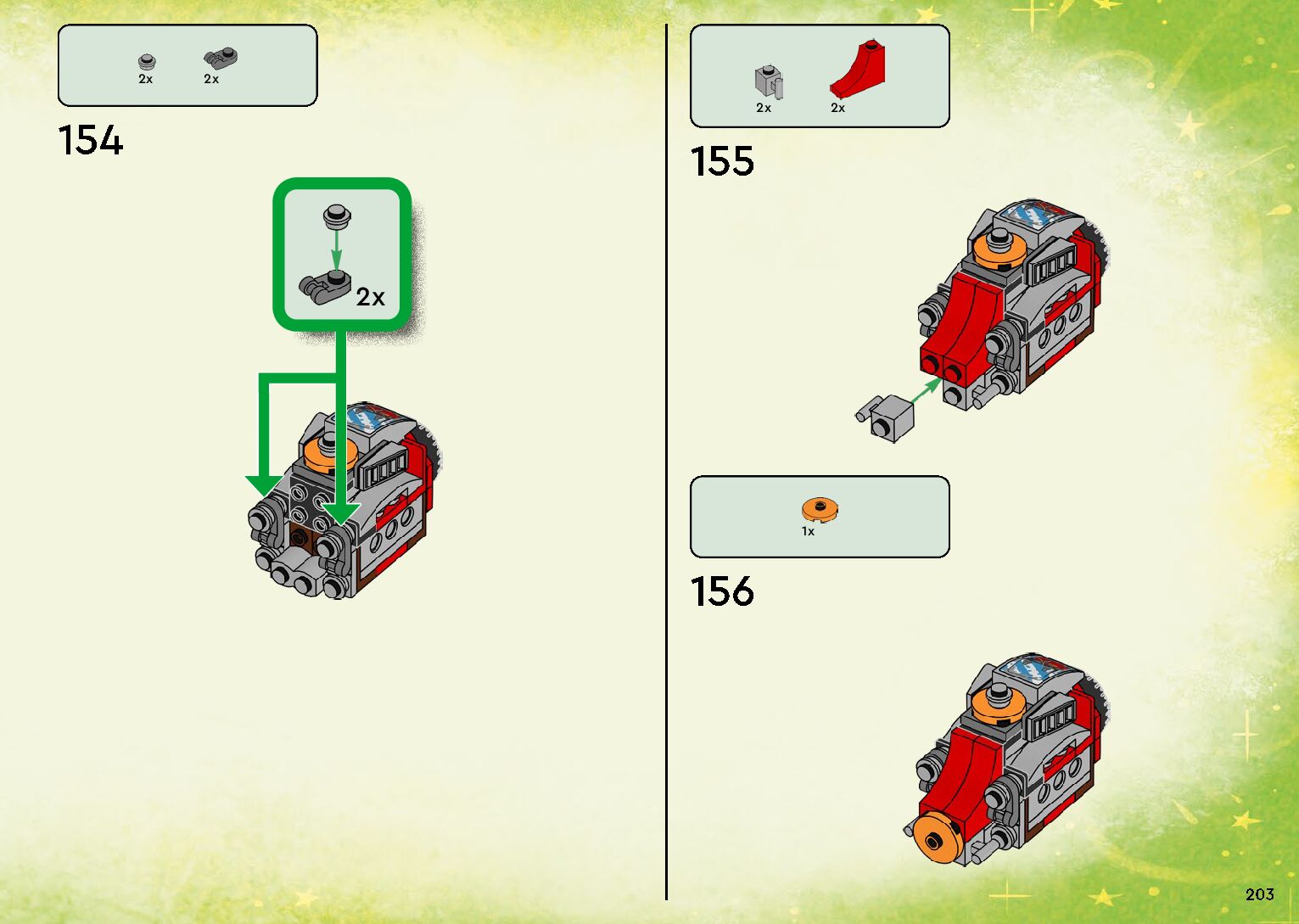 2x 2x

154

2x

2x 2x

155

1x

156

203