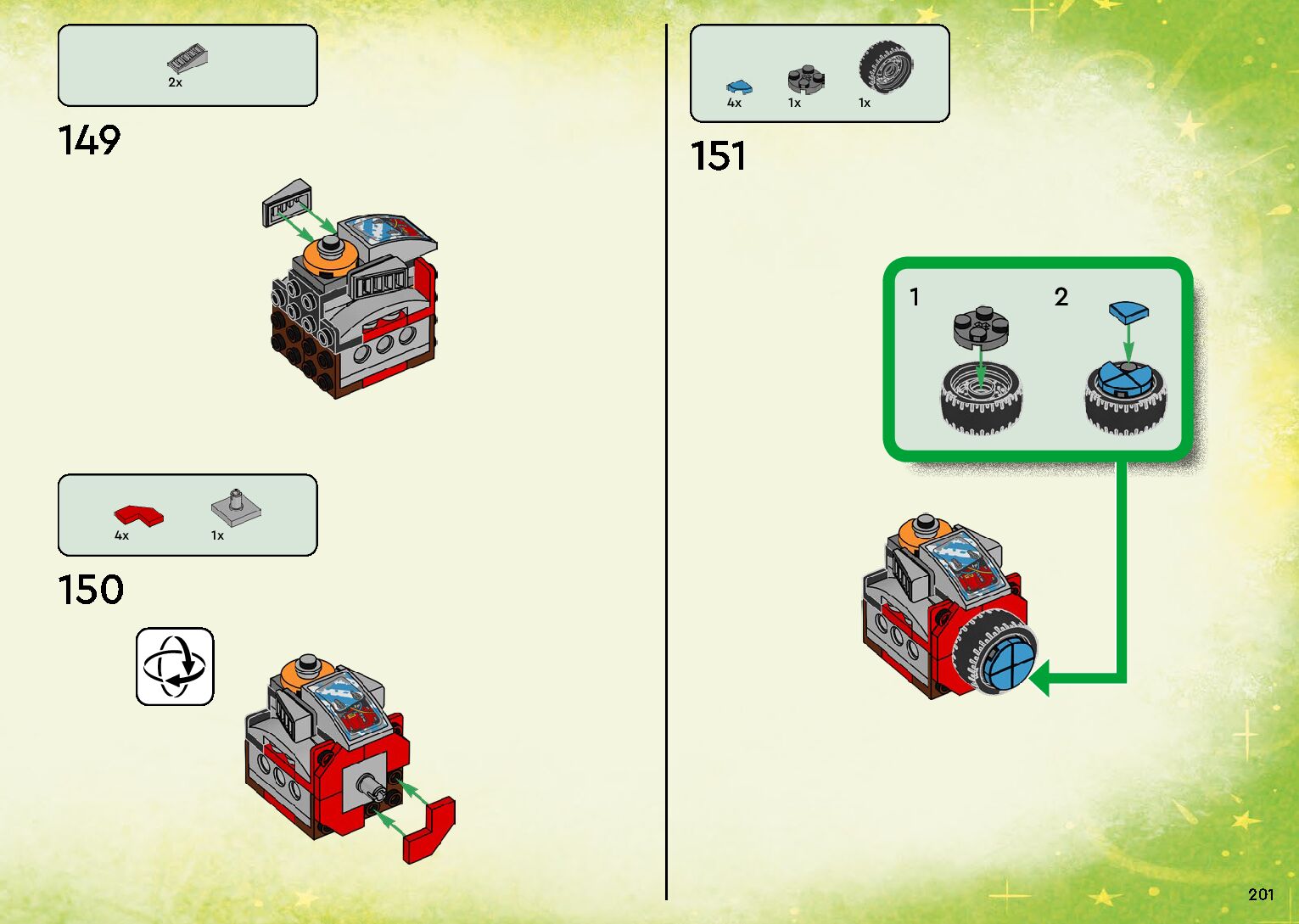 2x

149

4x 1x

150

4x 1x 1x

151

1

2

201