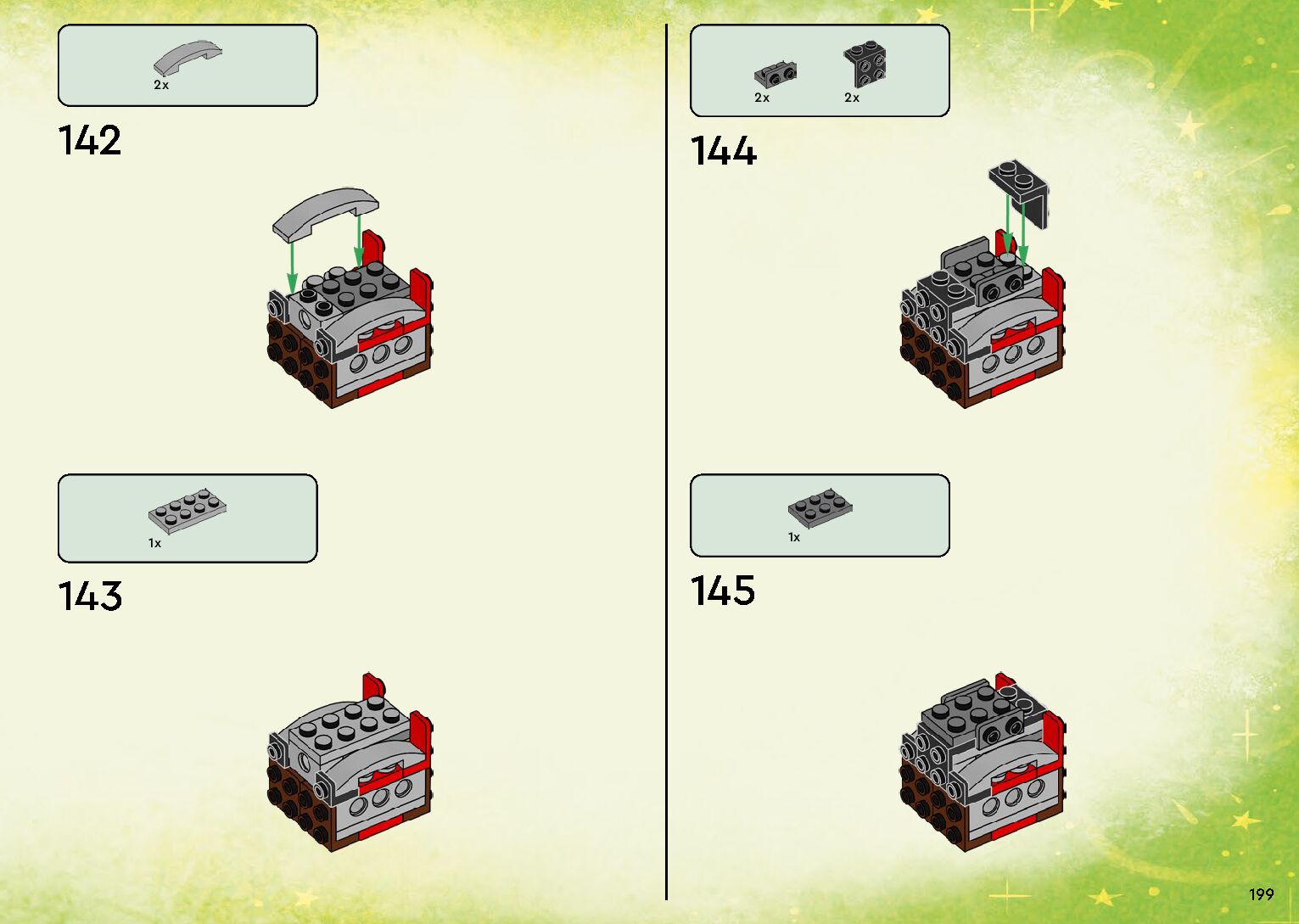 2x

142

1x

143

2x

2x

144

1x

145

199