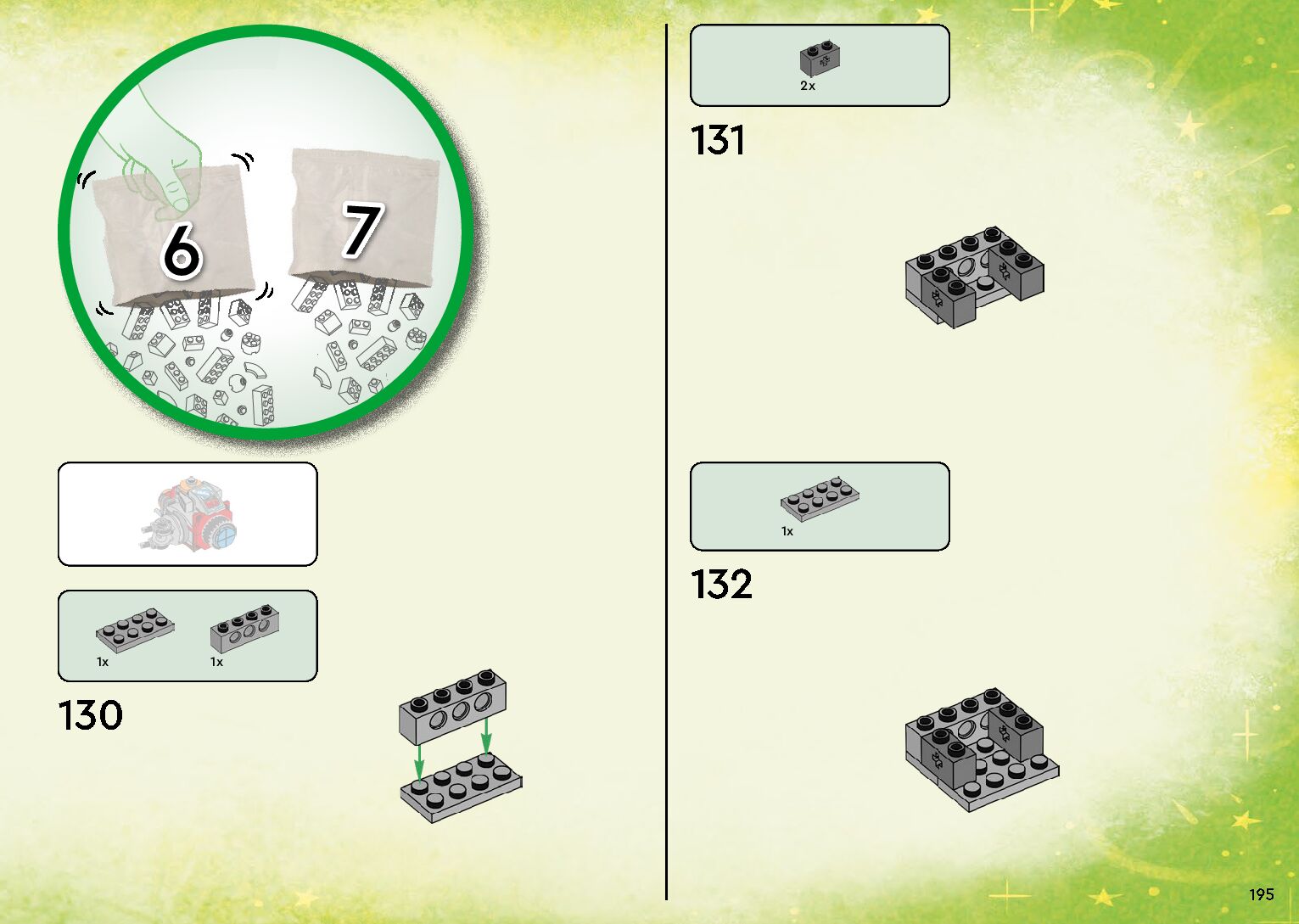 6

7

1x

1x

130

2x

131

1x

132

195