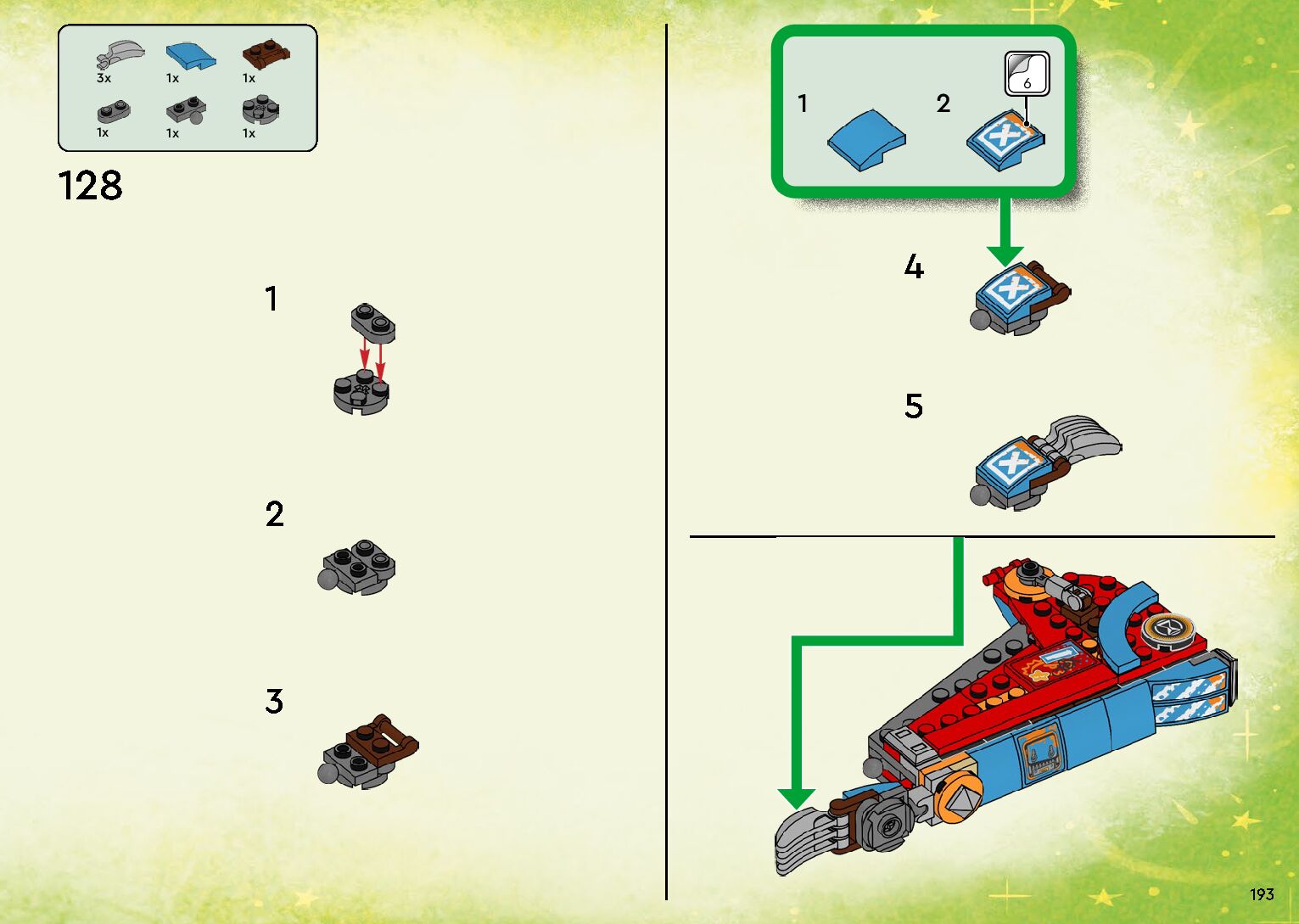 3x 1x 1x
1x 1x 1x

128

1

2

3

1 2 6

4

5

193