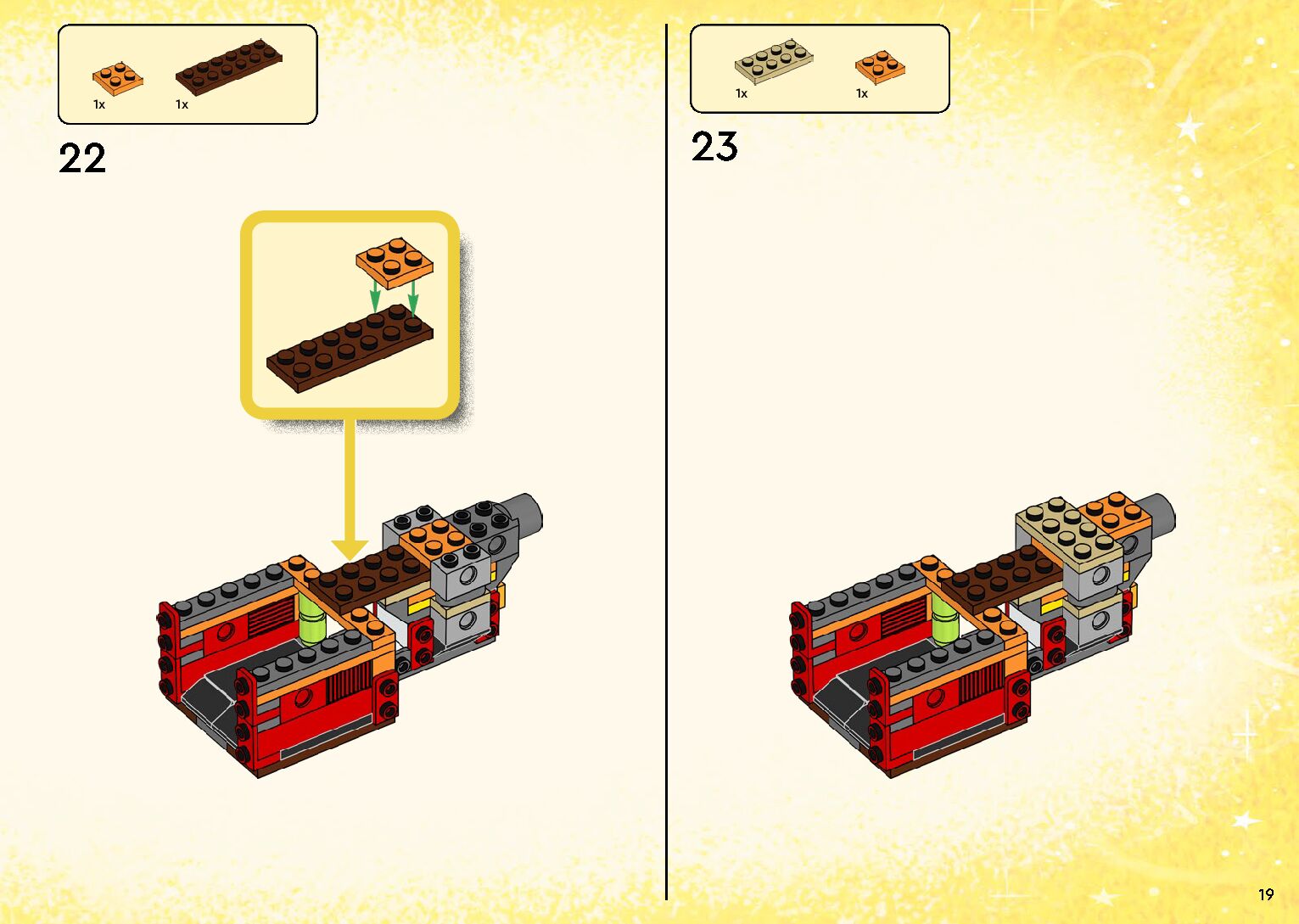 1x 1x

22

1x 1x

23

19