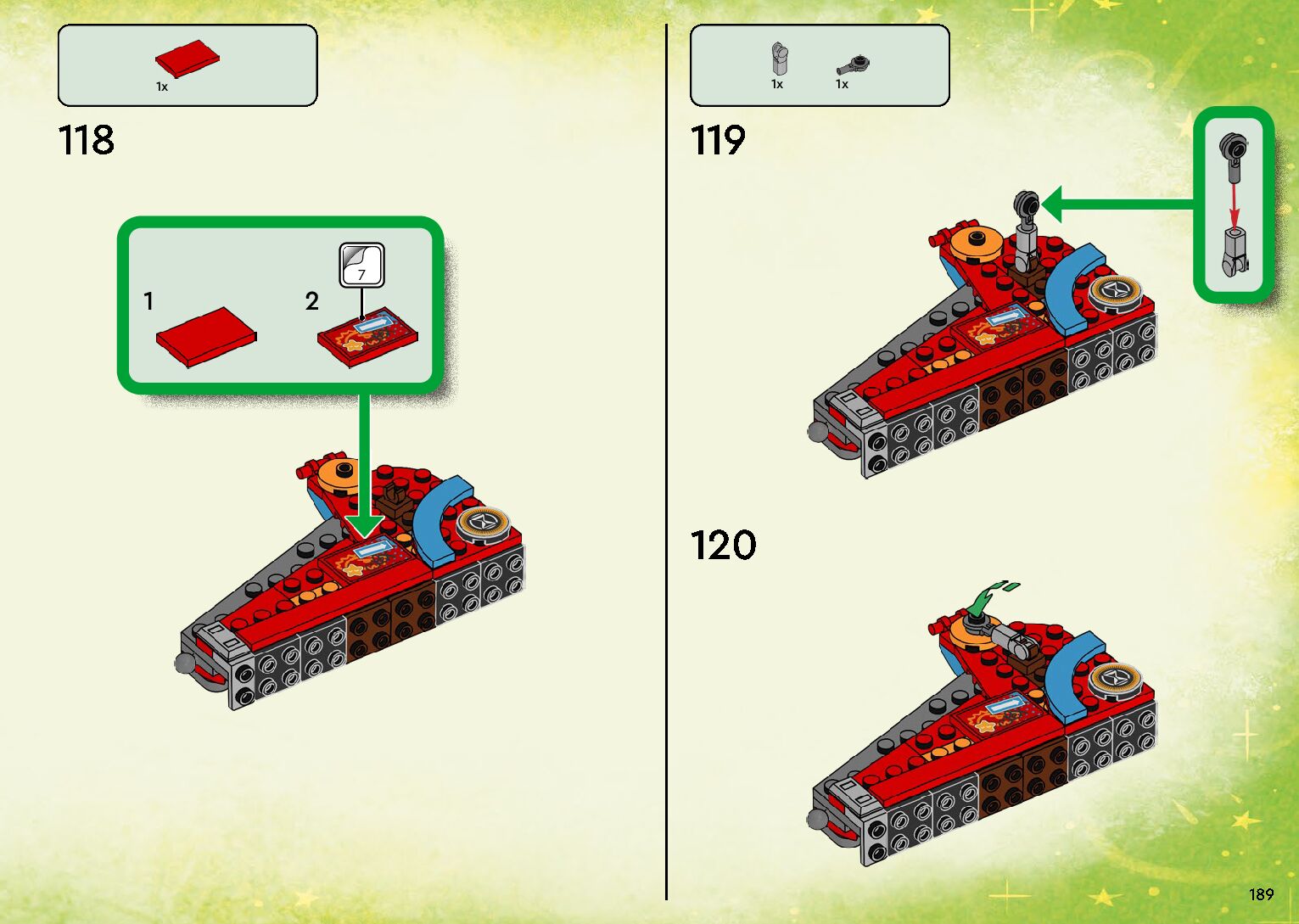 1x

118

1

2

7

1x

1x

119

120

189