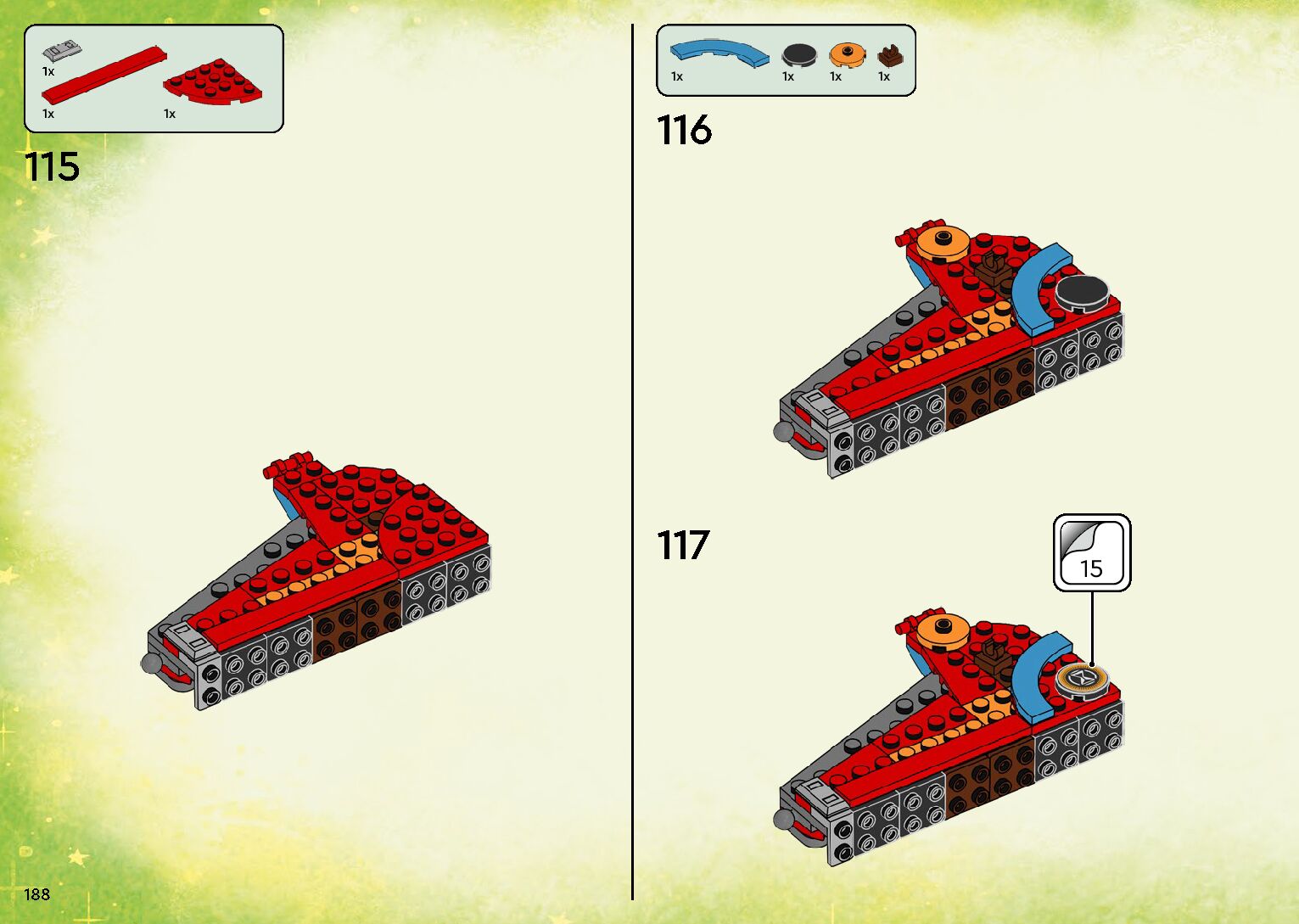 1x
1x
1x

115

1x
1x
1x
1x

116

117

15

188