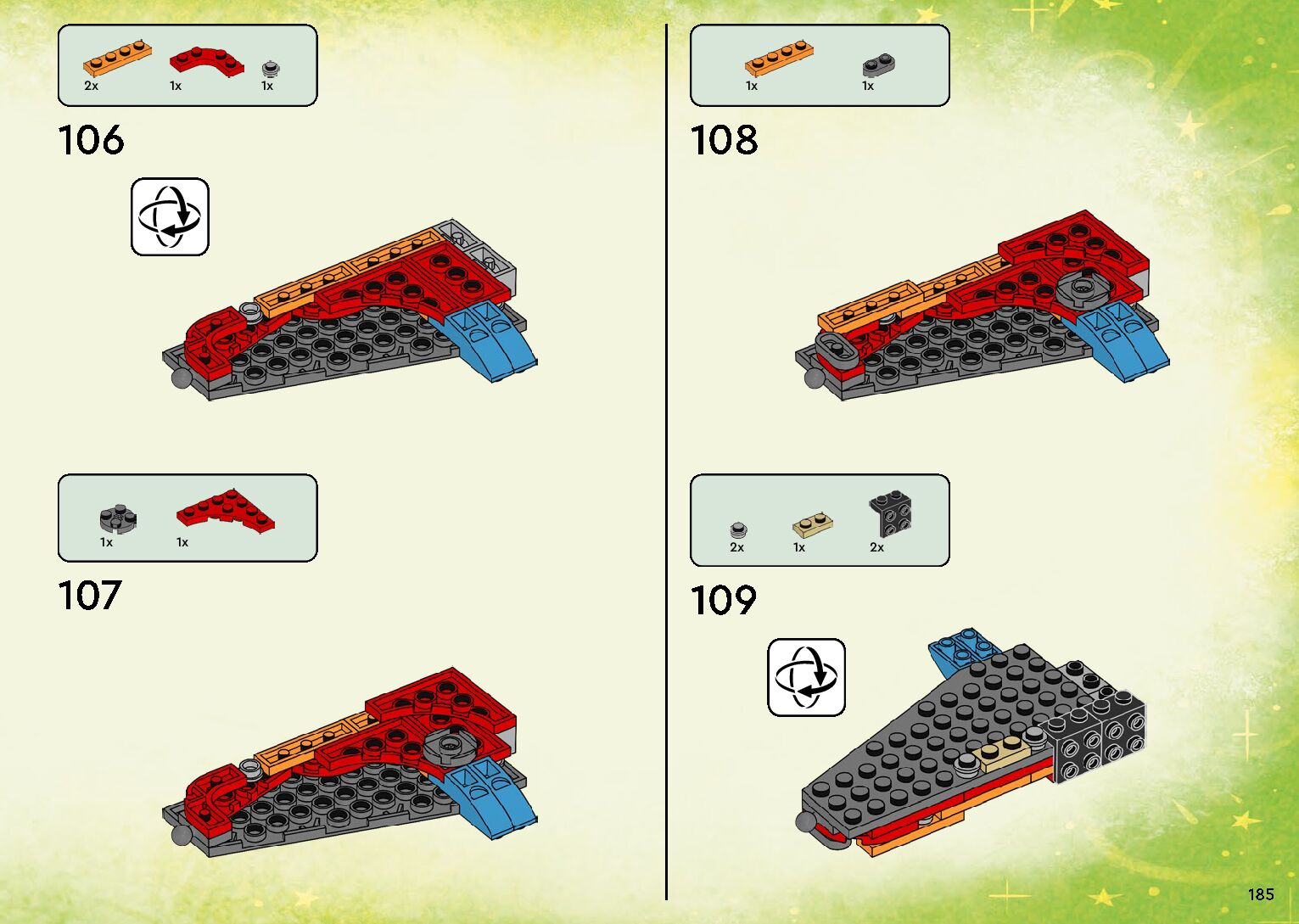 2x
1x
1x

106

1x
1x

107

1x
1x

108

2x
1x
2x

109

185