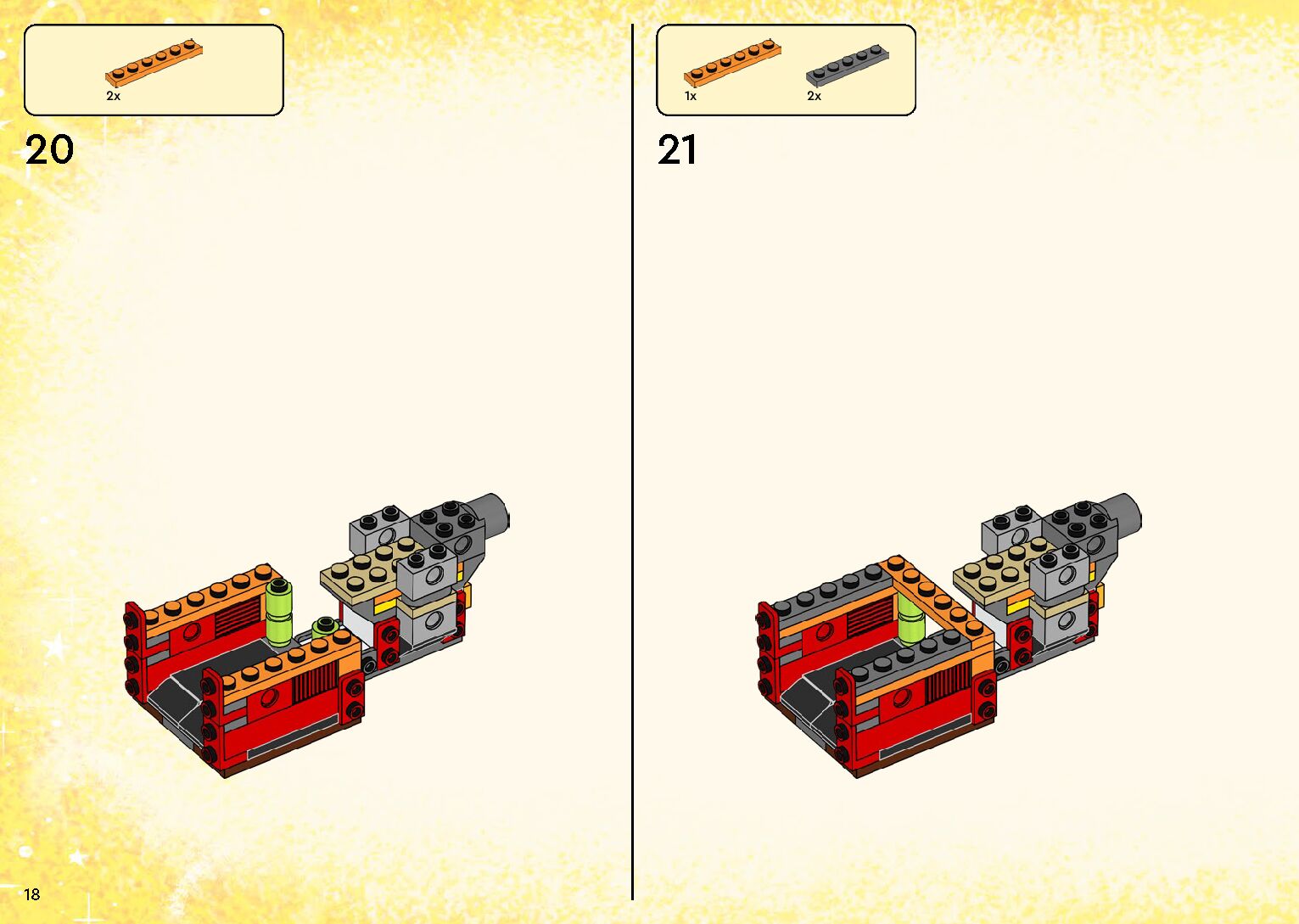 2x

20

1x

2x

21

18