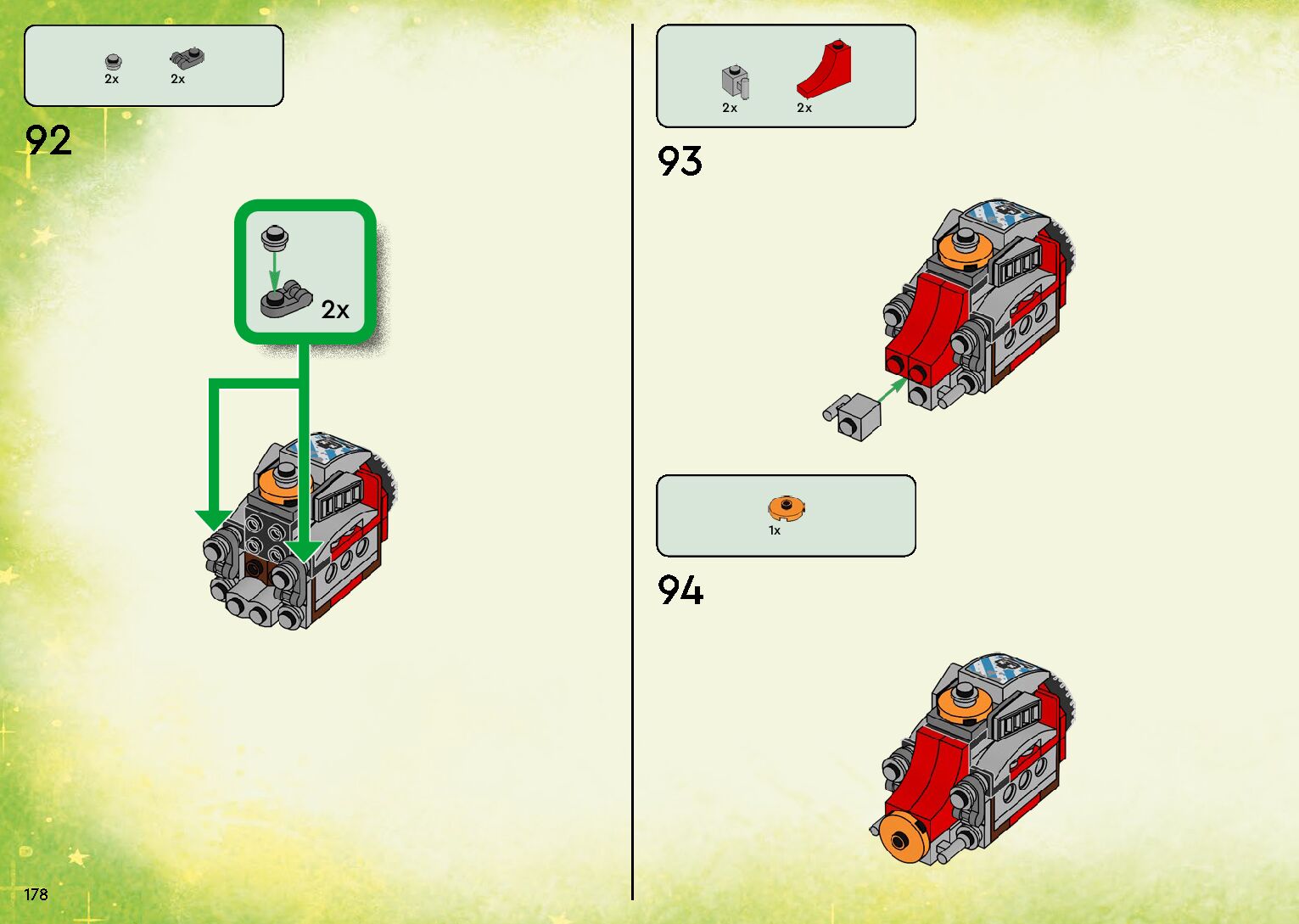 2x 2x

92

2x

178

2x 2x

93

1x

94