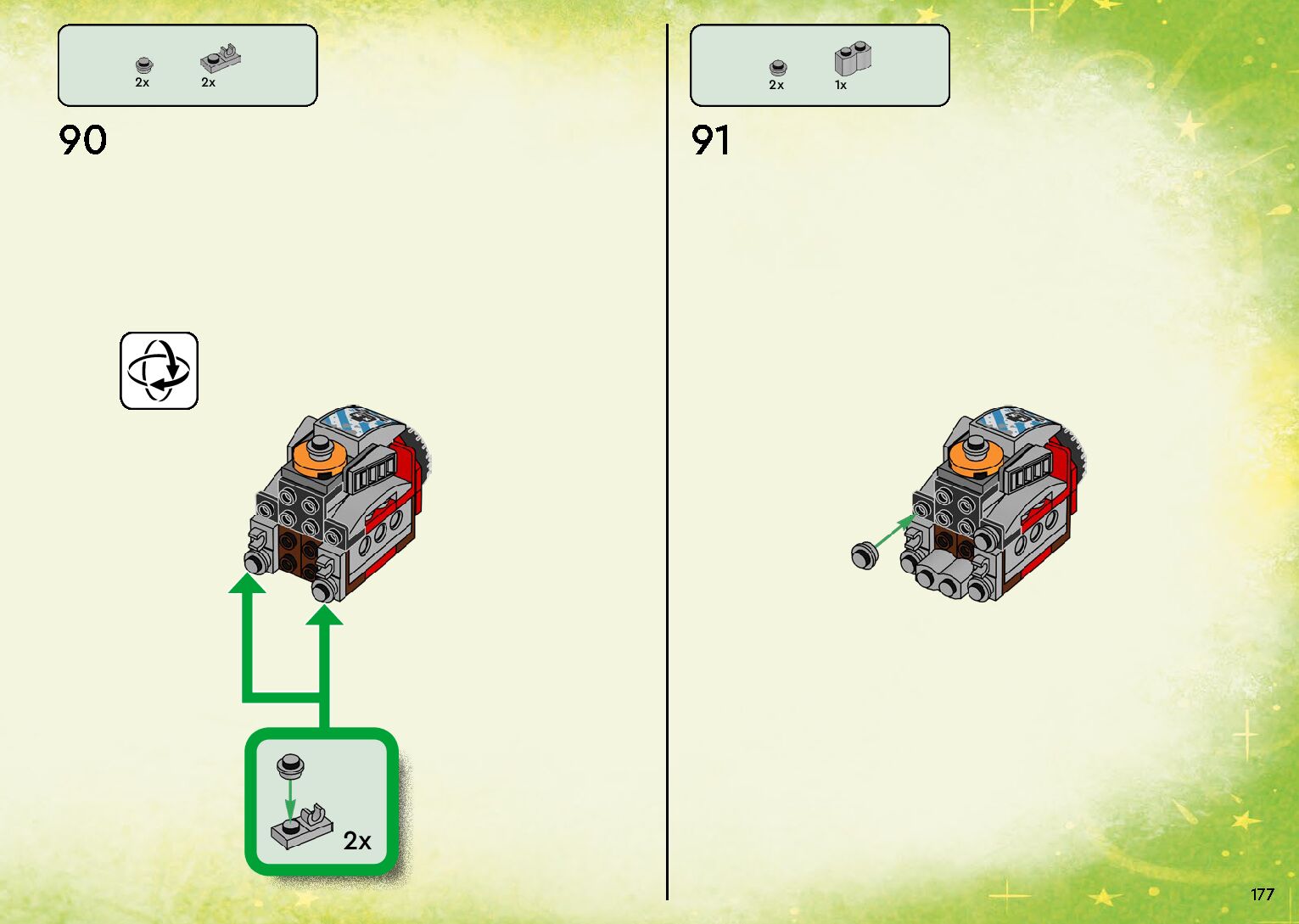 2x 2x

90

2x

2x 1x

91

177