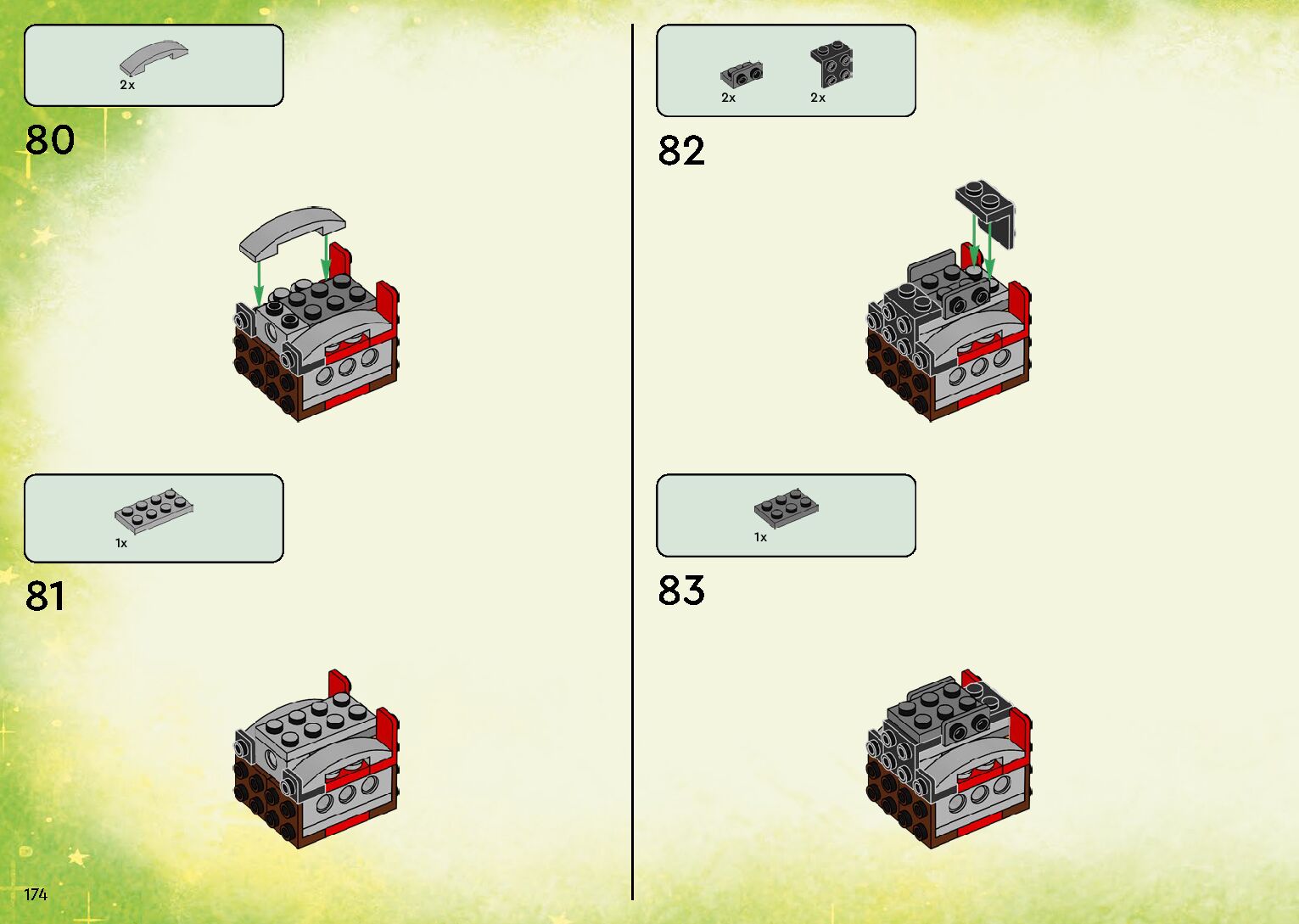 2x

80

1x

81

2x 2x

82

1x

83

174