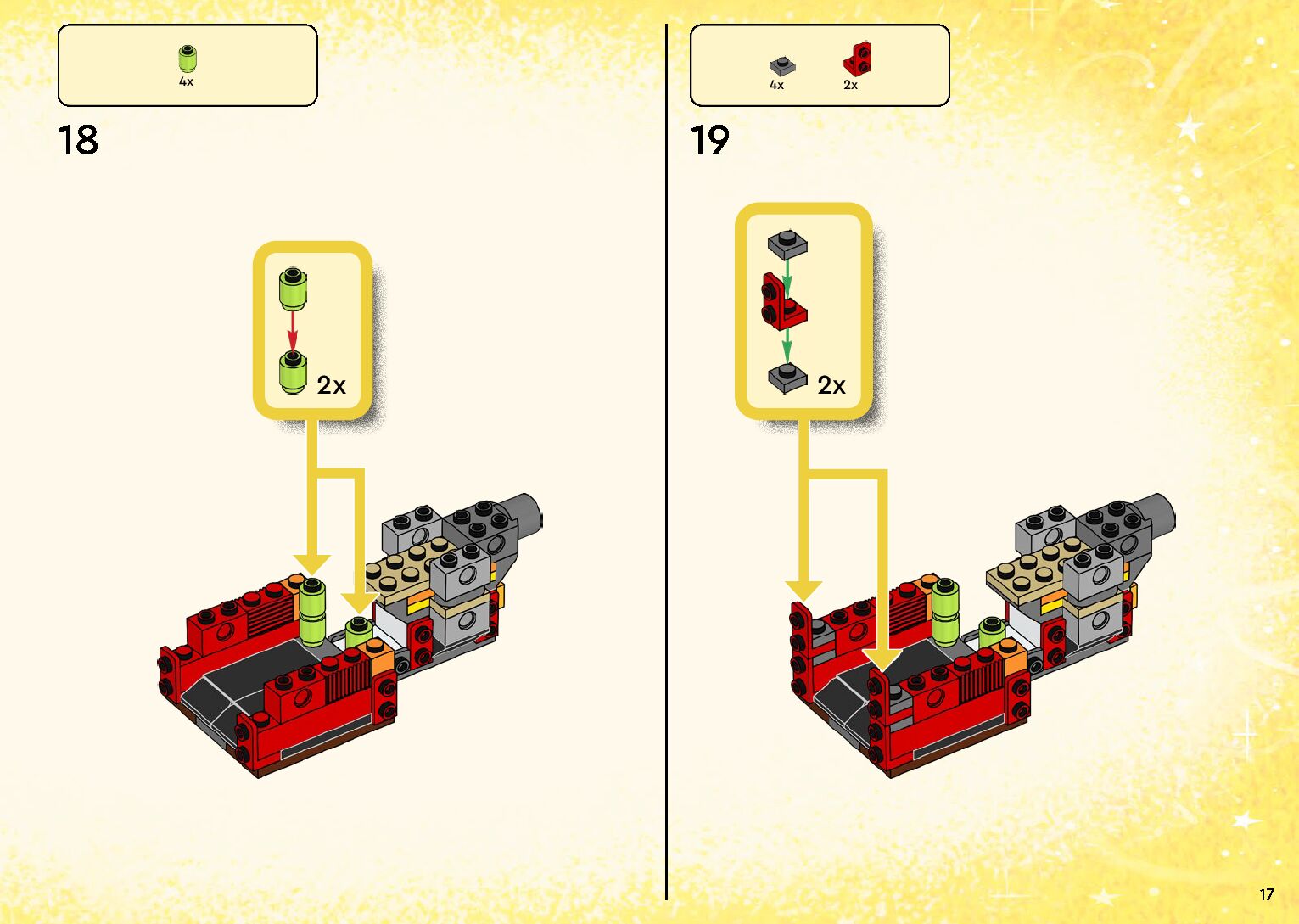 4x

18

2x

4x 2x

19

2x

17