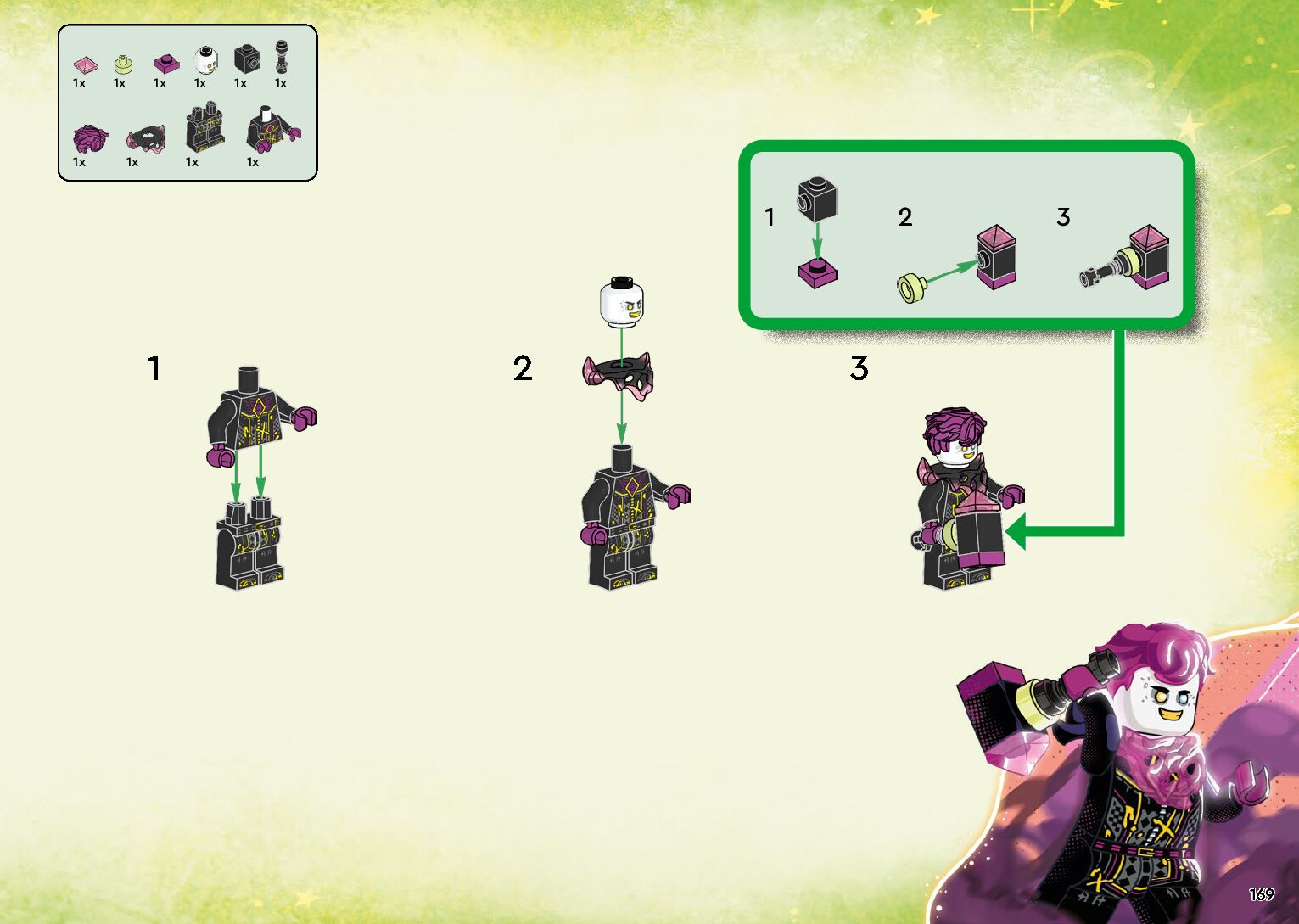 1x 1x 1x 1x 1x 1x

1x 1x 1x 1x

1

2

3

1

2

3

169