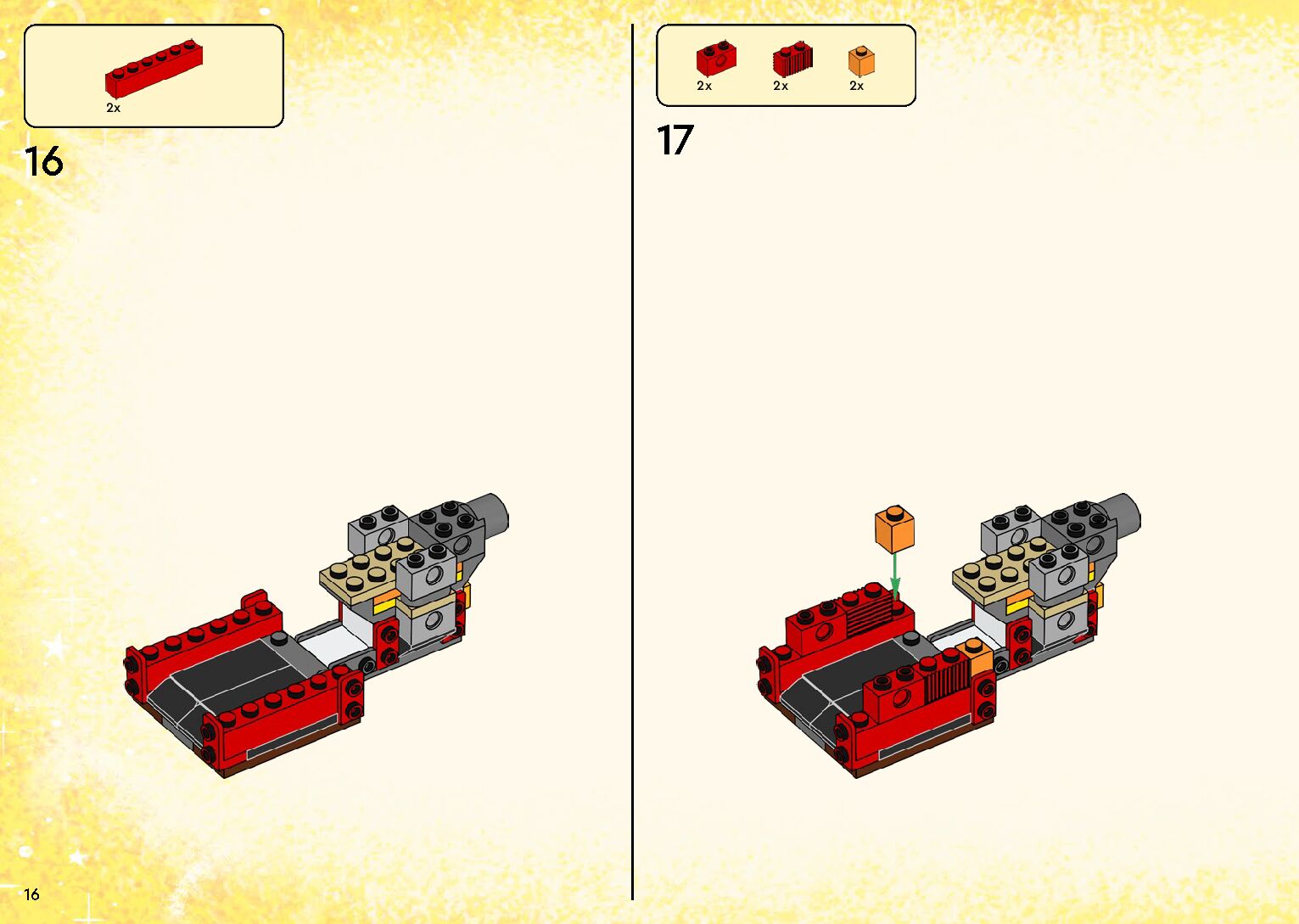 2x

16

2x
2x
2x

17

16