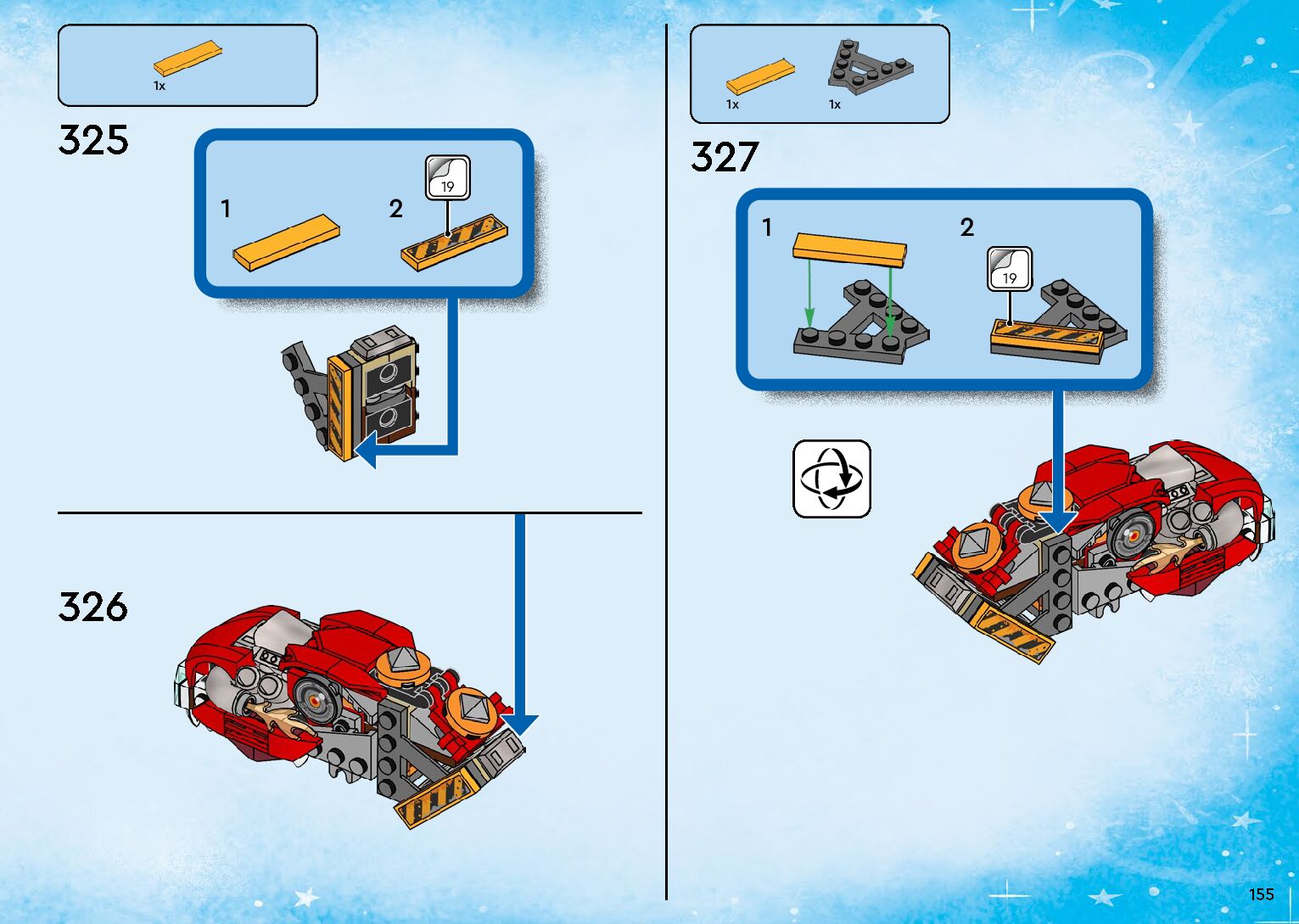 1x

325

1

2

19

326

1x

1x

327

1

2

19

155