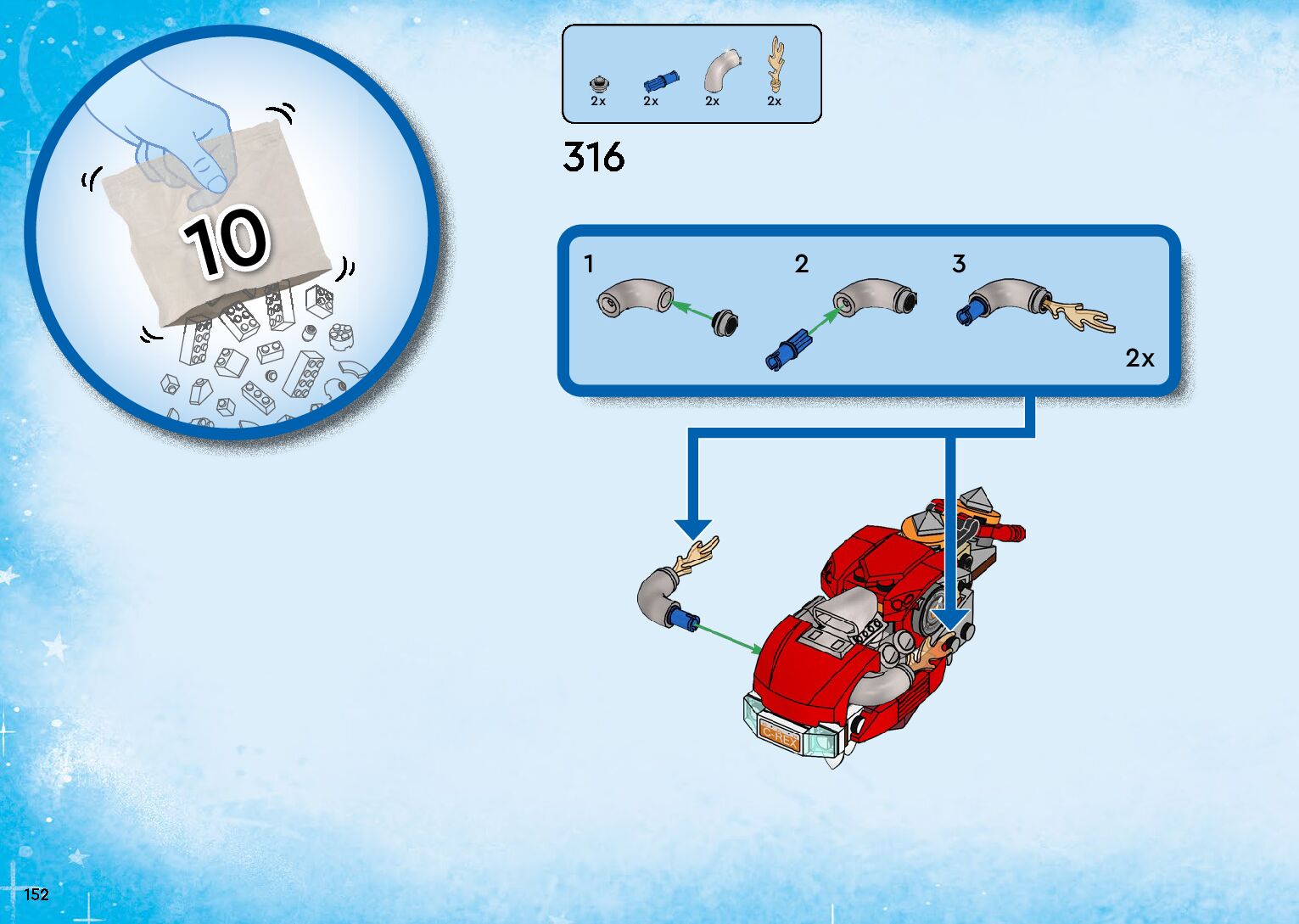 10

2x 2x 2x 2x

316

1

2

3

2x

C-REX

152