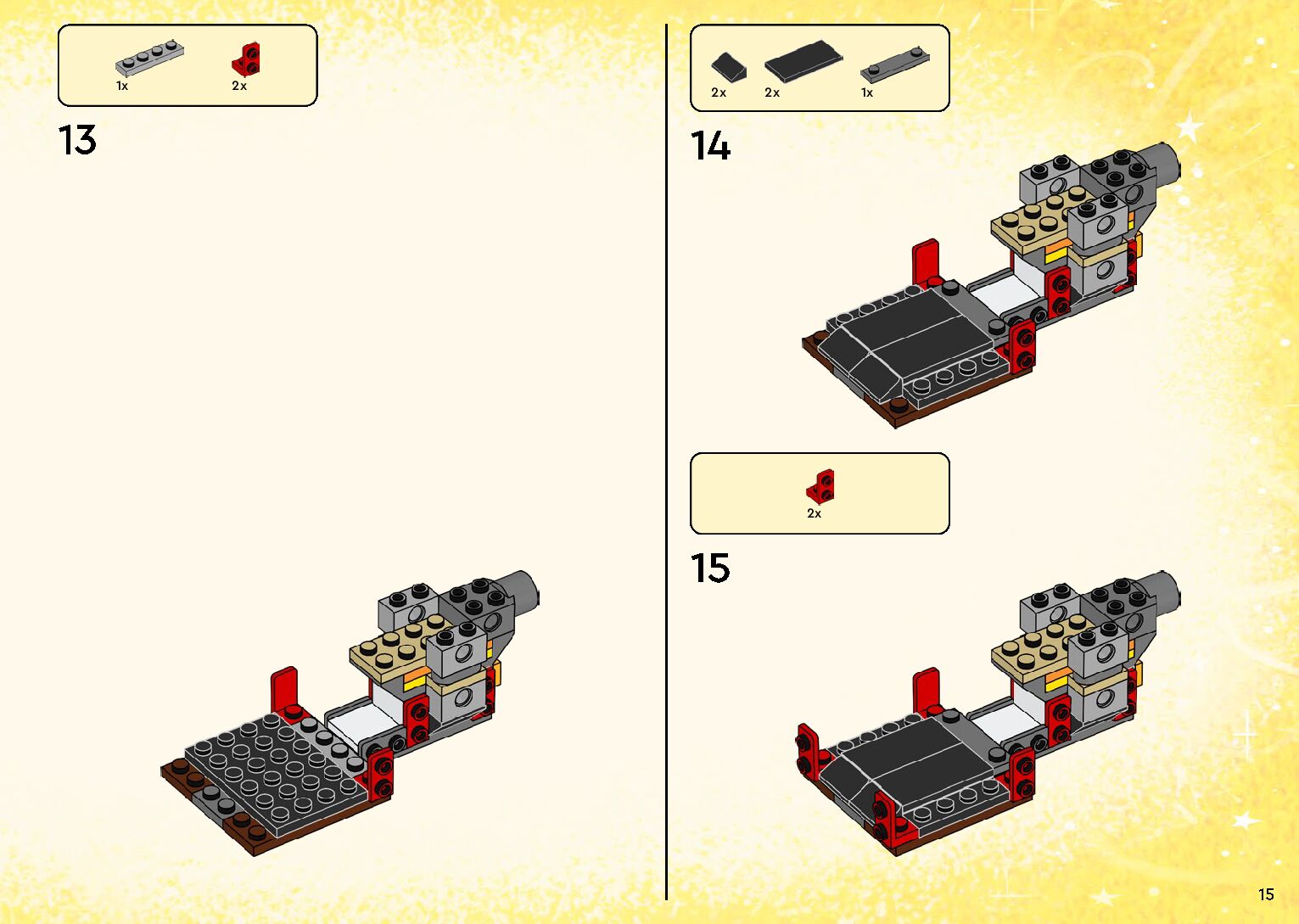 1x 2x

13

2x 2x 1x

14

2x

15

15