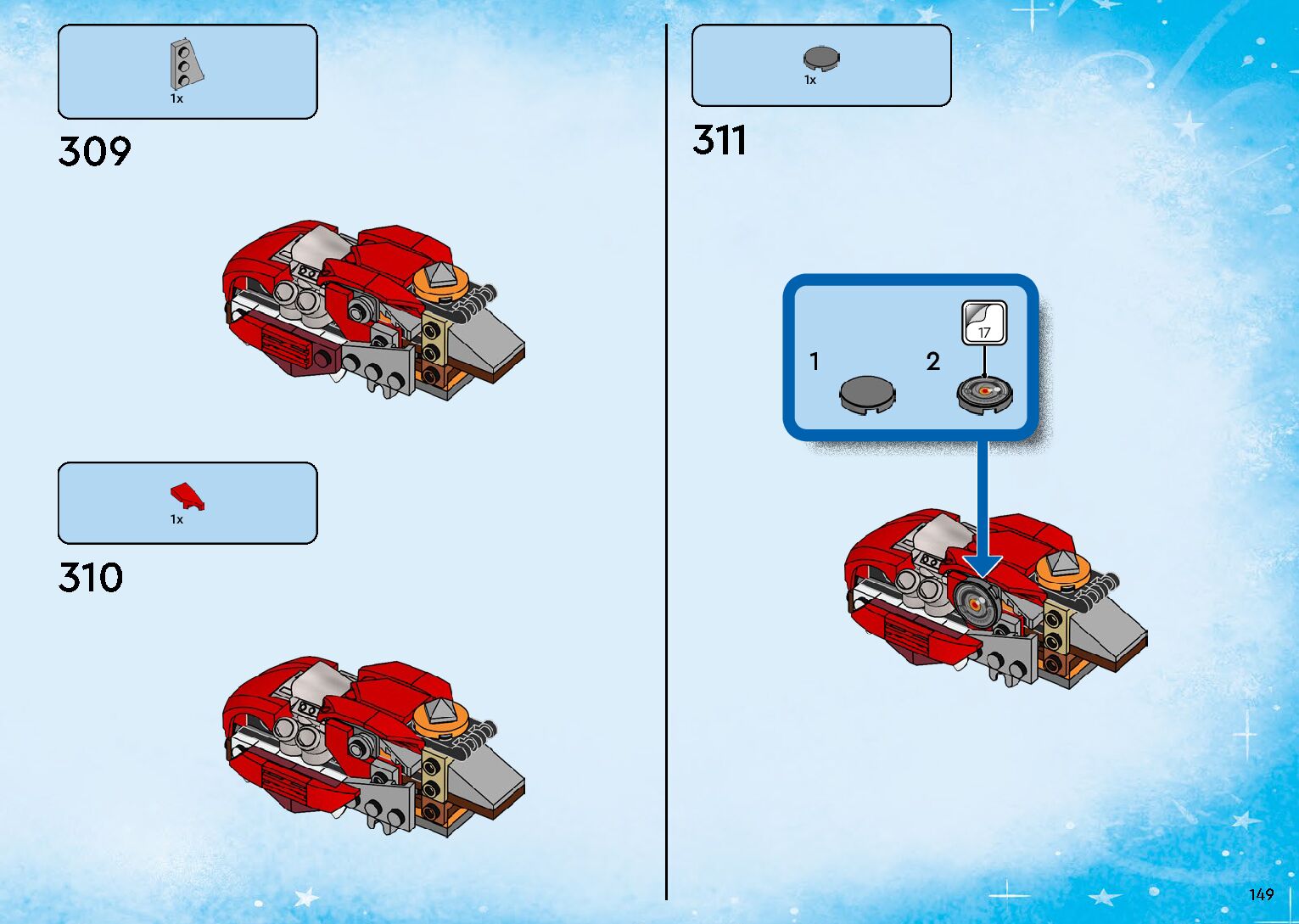 1x

309

1x

310

1x

311

1

2

17

149