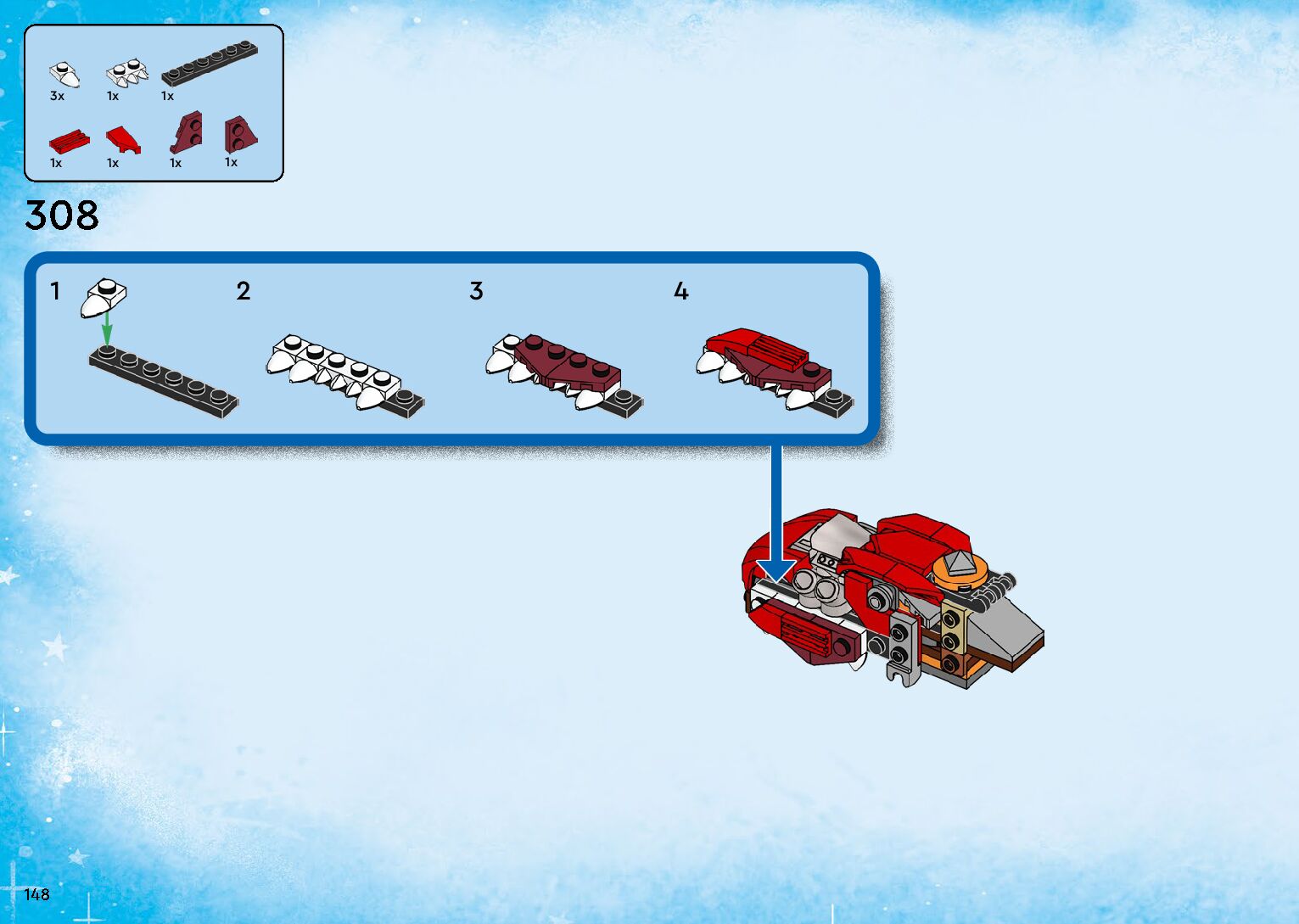 3x 1x 1x

1x 1x 1x 1x

308

1

2

3

4

148