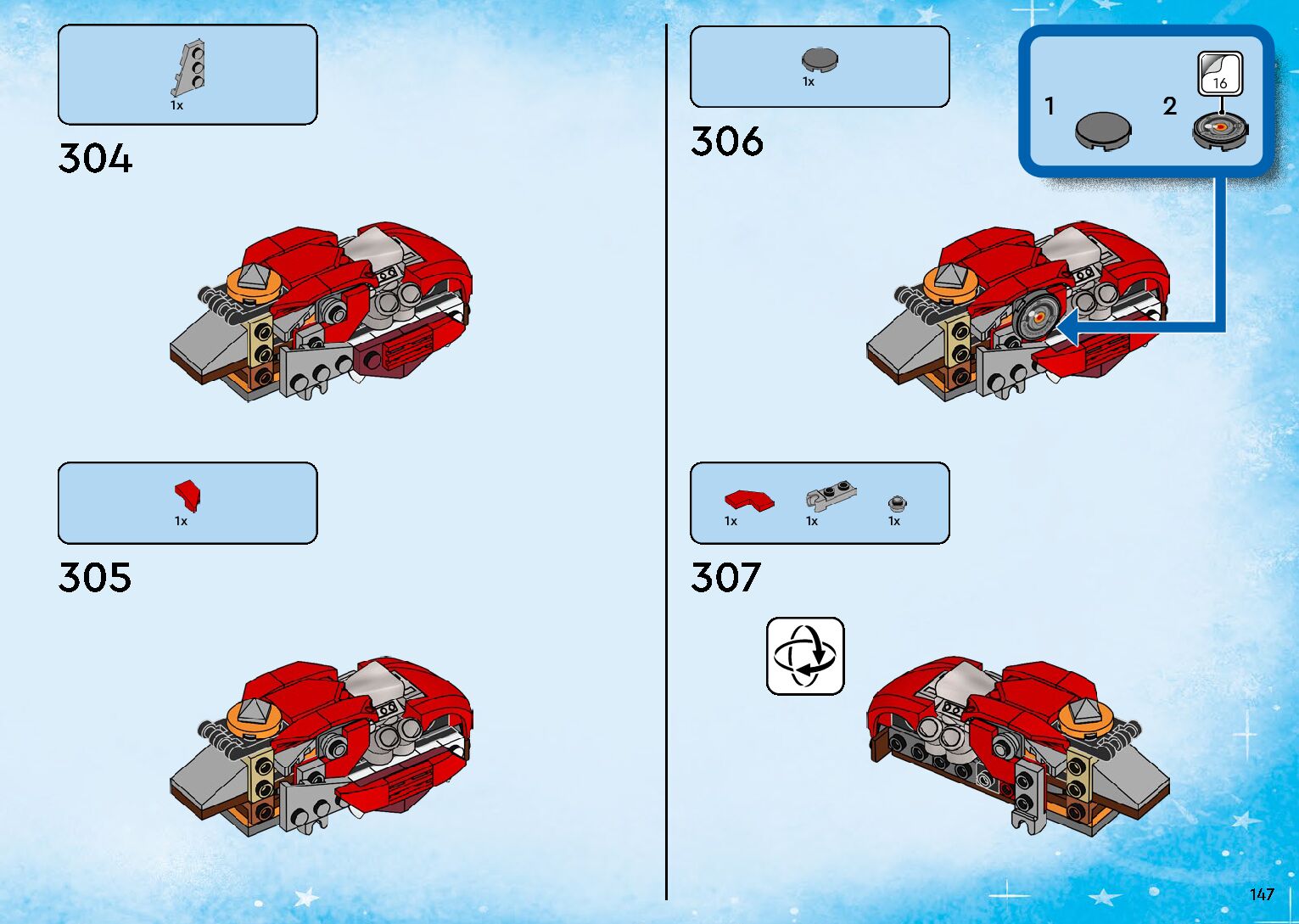 1x

304

1x

305

1x

306

1

2

16

1x

1x

1x

307

147