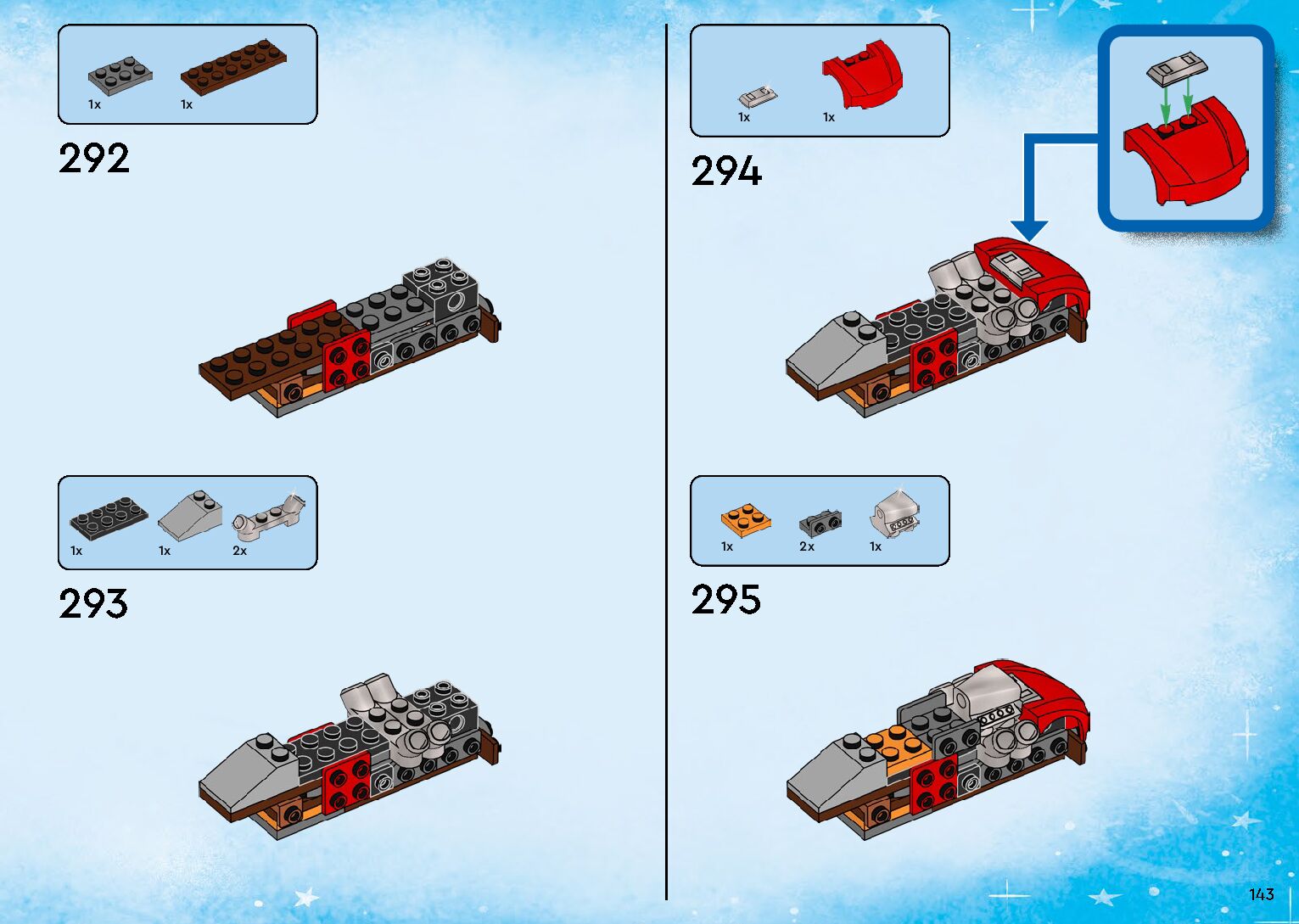 1x 1x

292

1x 1x 2x

293

1x 1x

294

1x 2x 1x

295

143