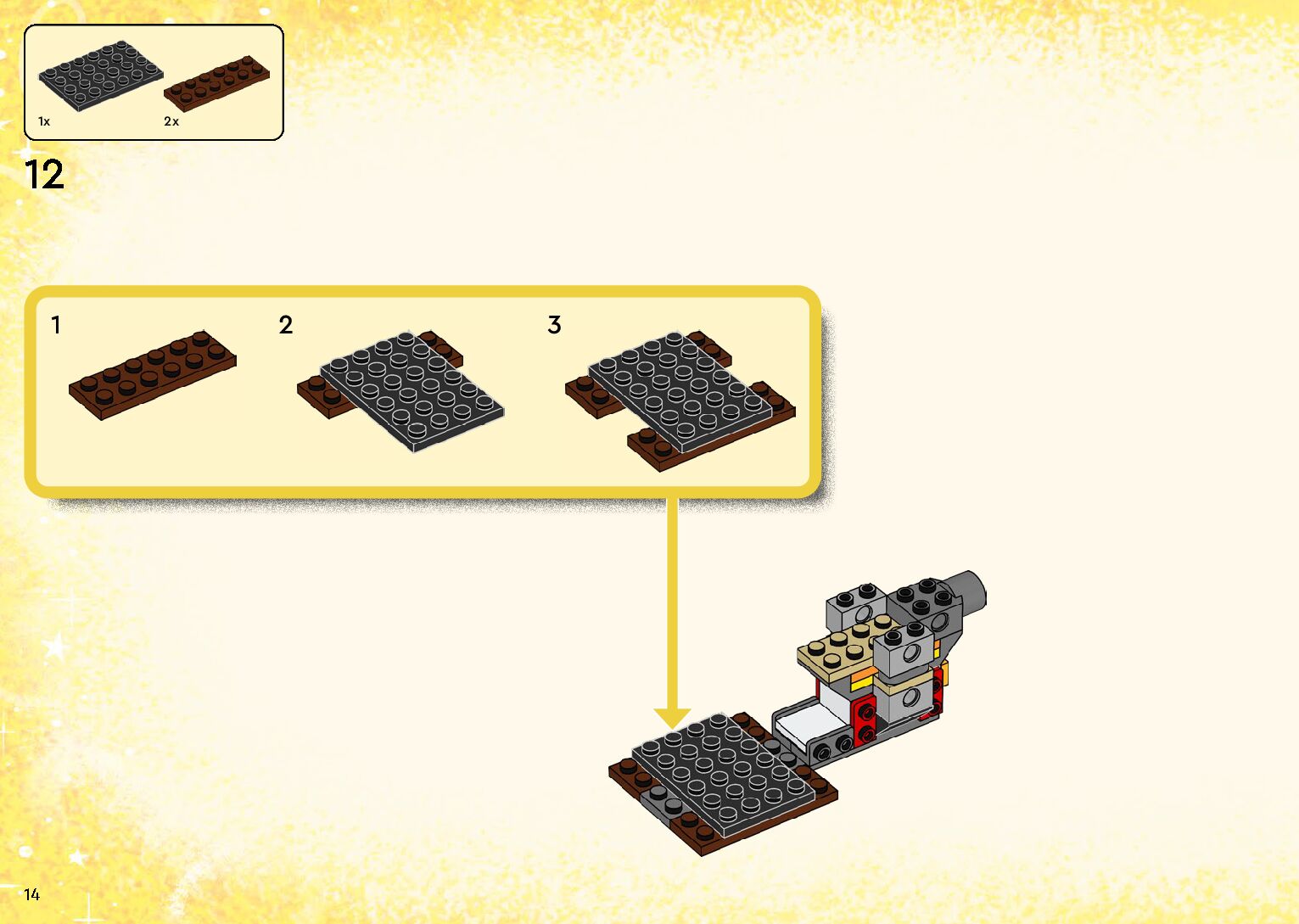 1x
2x

12

1
2
3

14