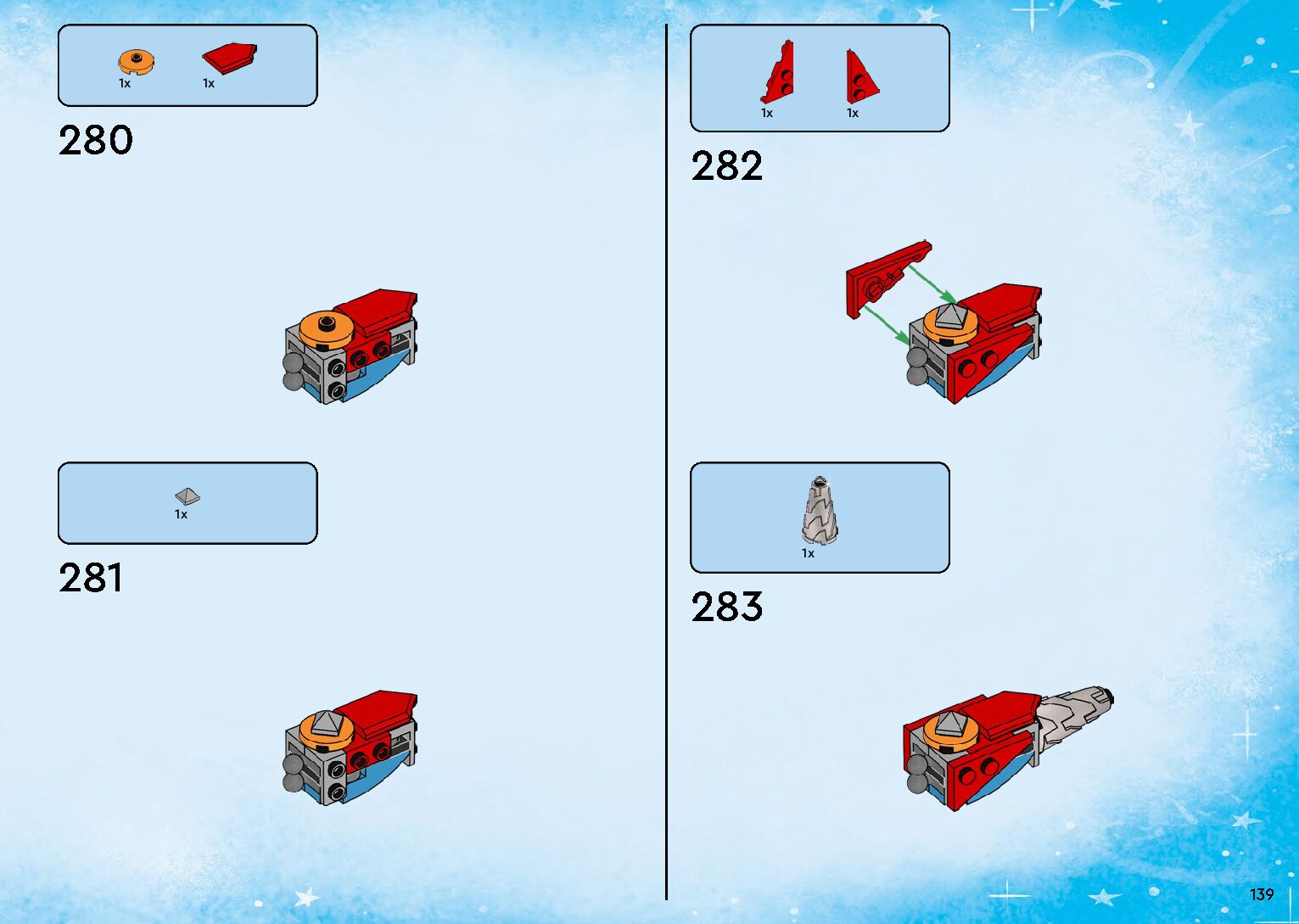 1x 1x

280

1x

281

1x 1x

282

1x

283

139