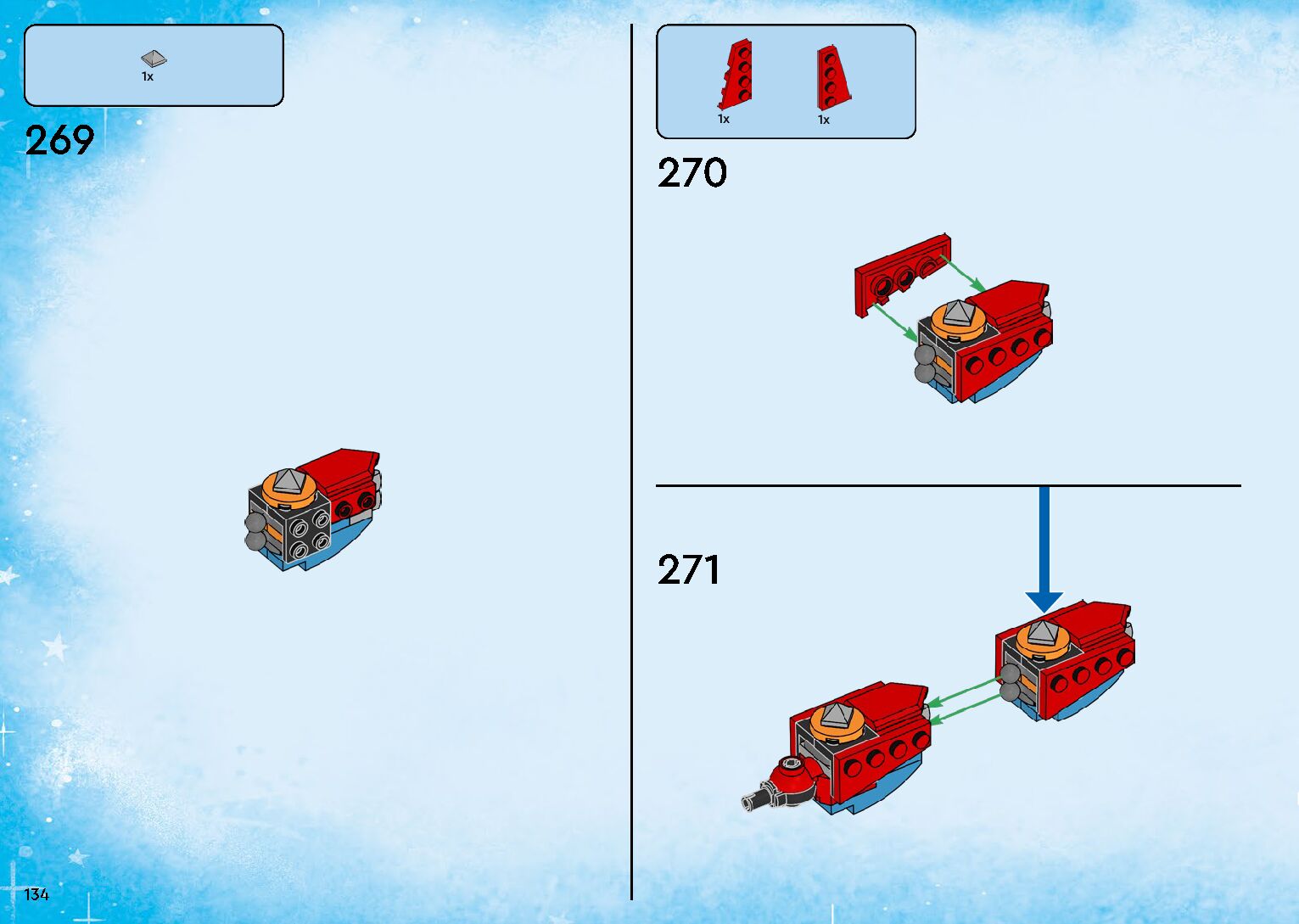 1x

269

1x

1x

270

271

134