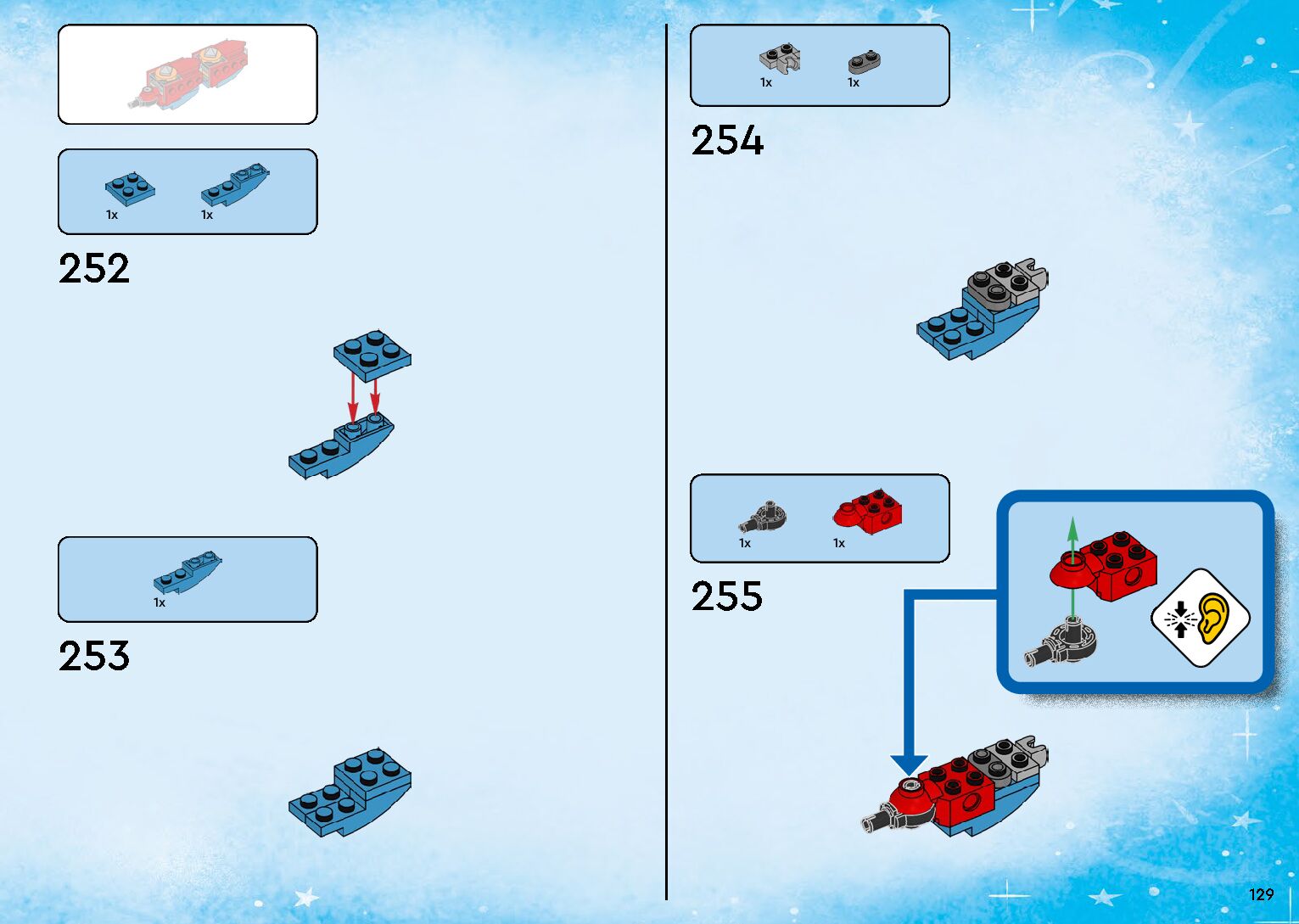 1x 1x

252

1x

253

1x 1x

254

1x 1x

255

129