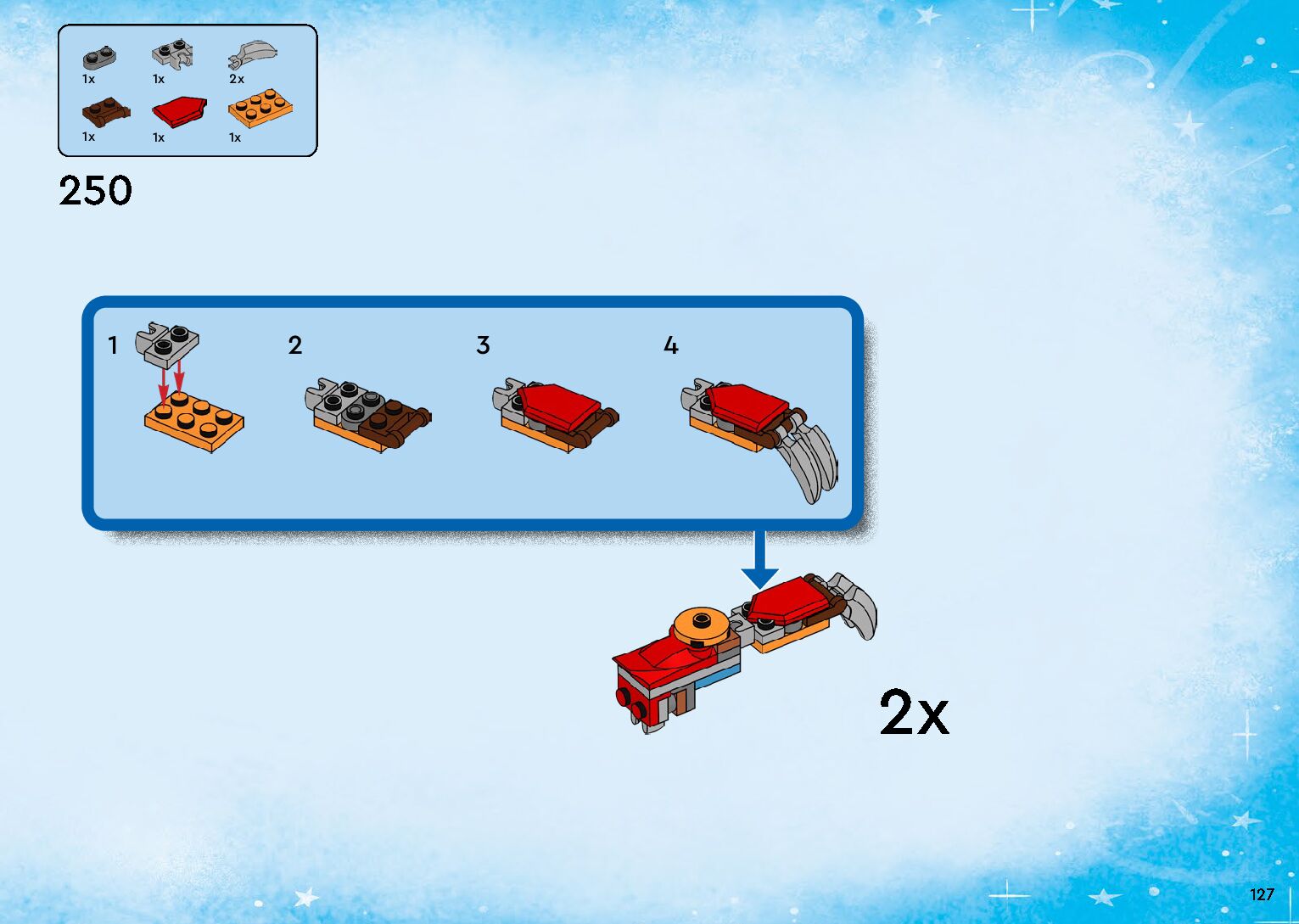 1x 1x 2x
1x 1x 1x

250

1 2 3 4

2x

127